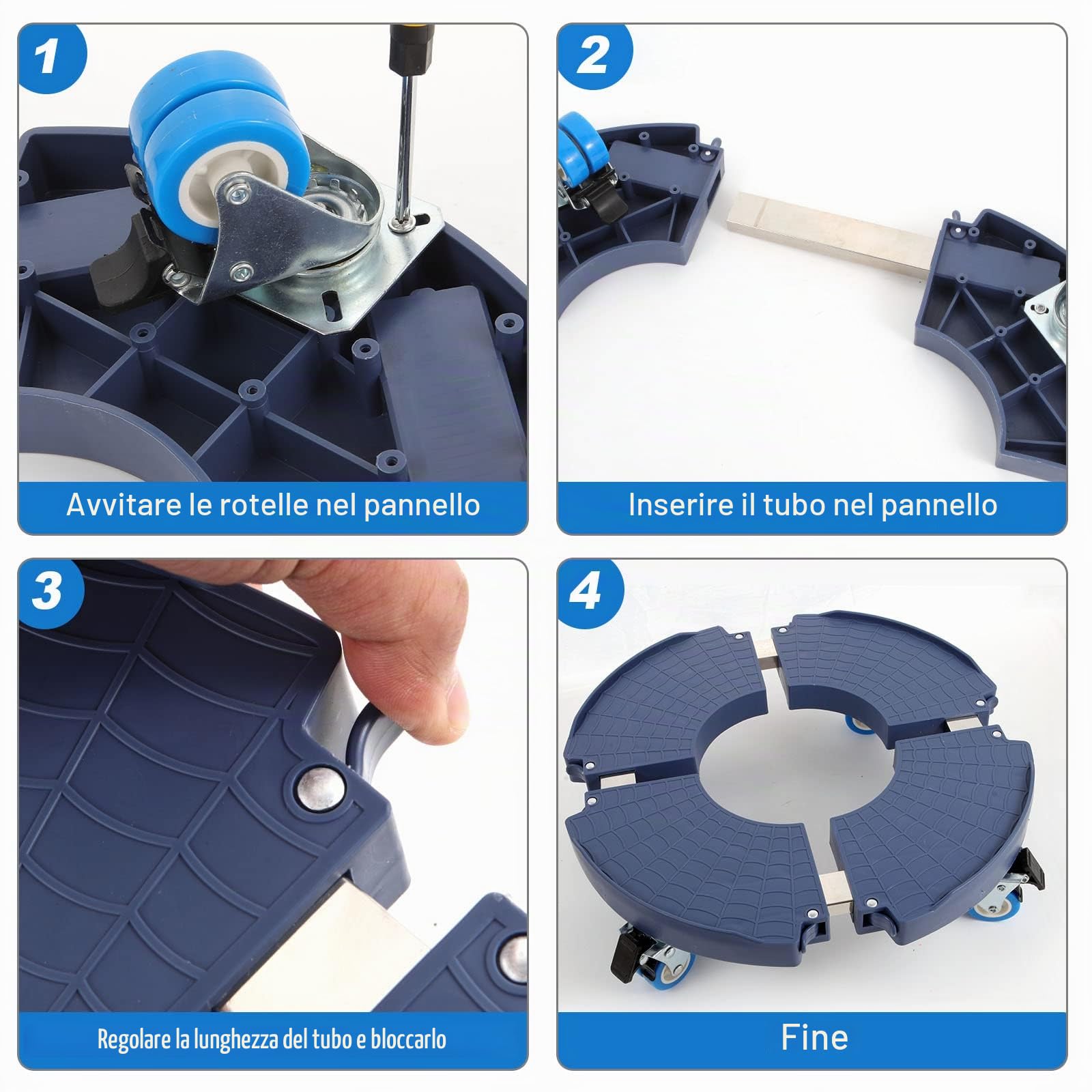 1

Avvitare le rotelle nel pannello

2

Inserire il tubo nel pannello

3

Regolare la lunghezza del tubo e bloccarlo

4

Fine