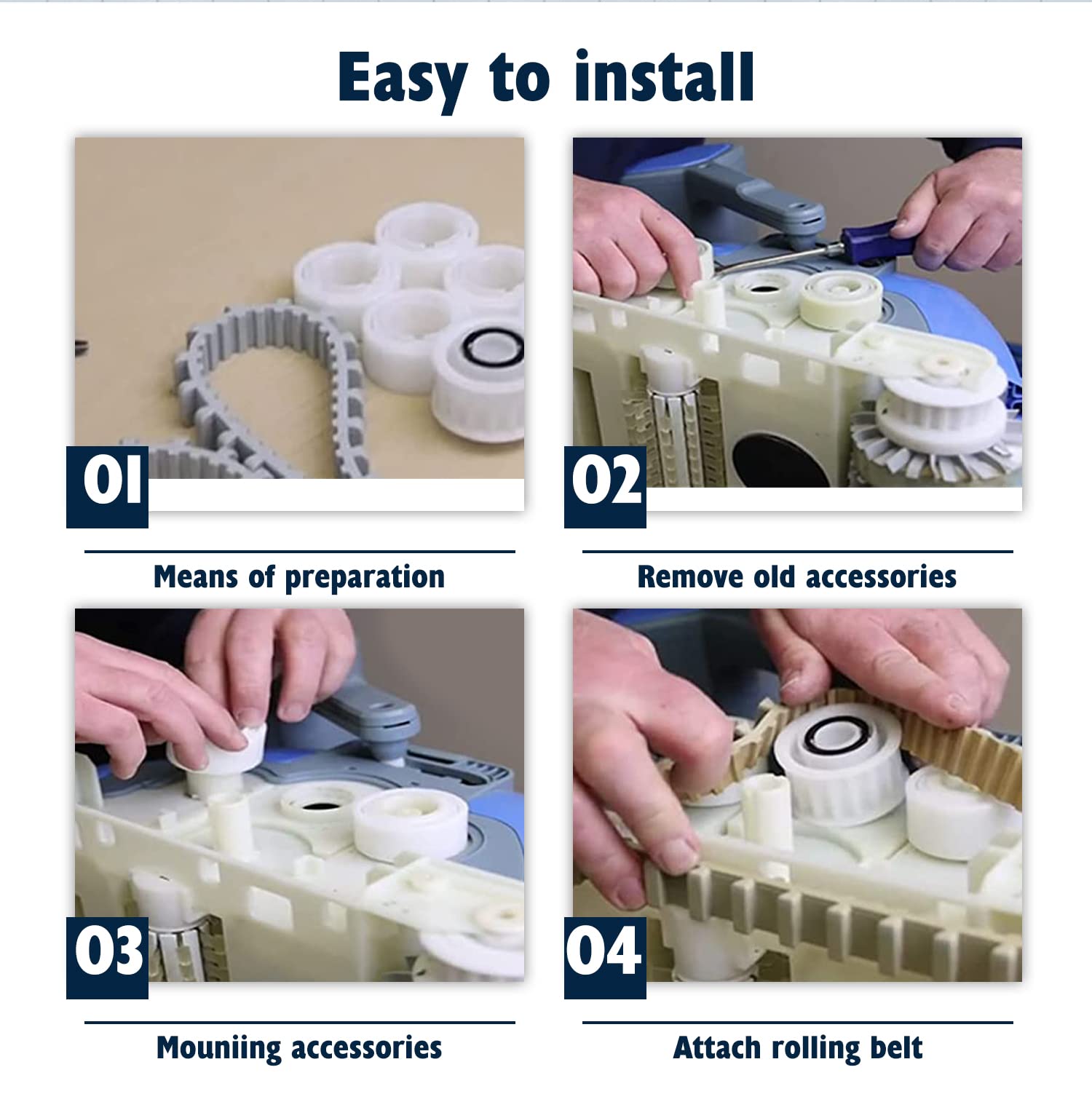 Easy to install

01

Means of preparation

02

Remove old accessories

03

Mouniing accessories

04

Attach rolling belt