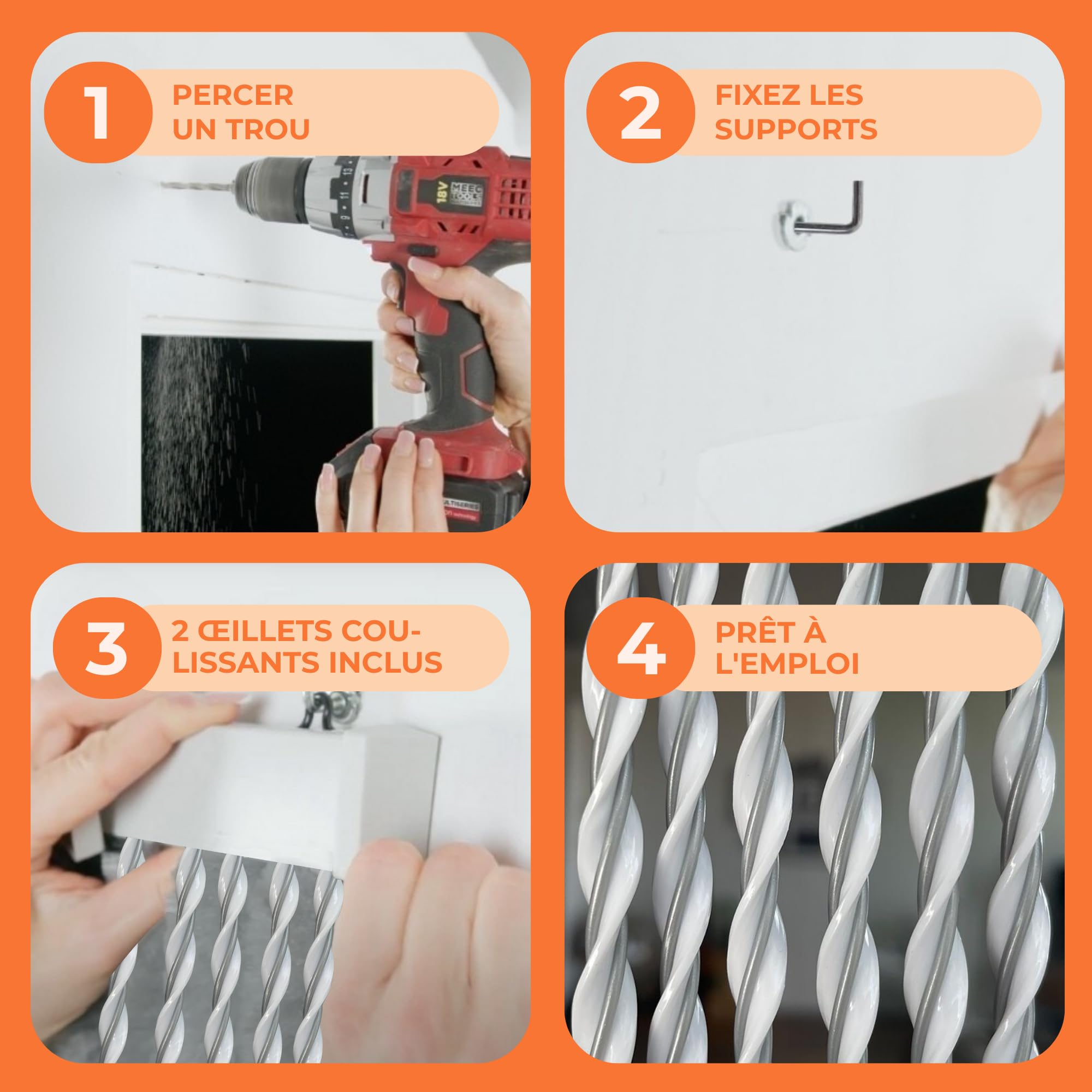 1 PERCER UN TROU

18V MEEC TOOLS

2 FIXEZ LES SUPPORTS

3 2 ŒILLETS COULISSANTS INCLUS

4 PRÊT À L'EMPLOI