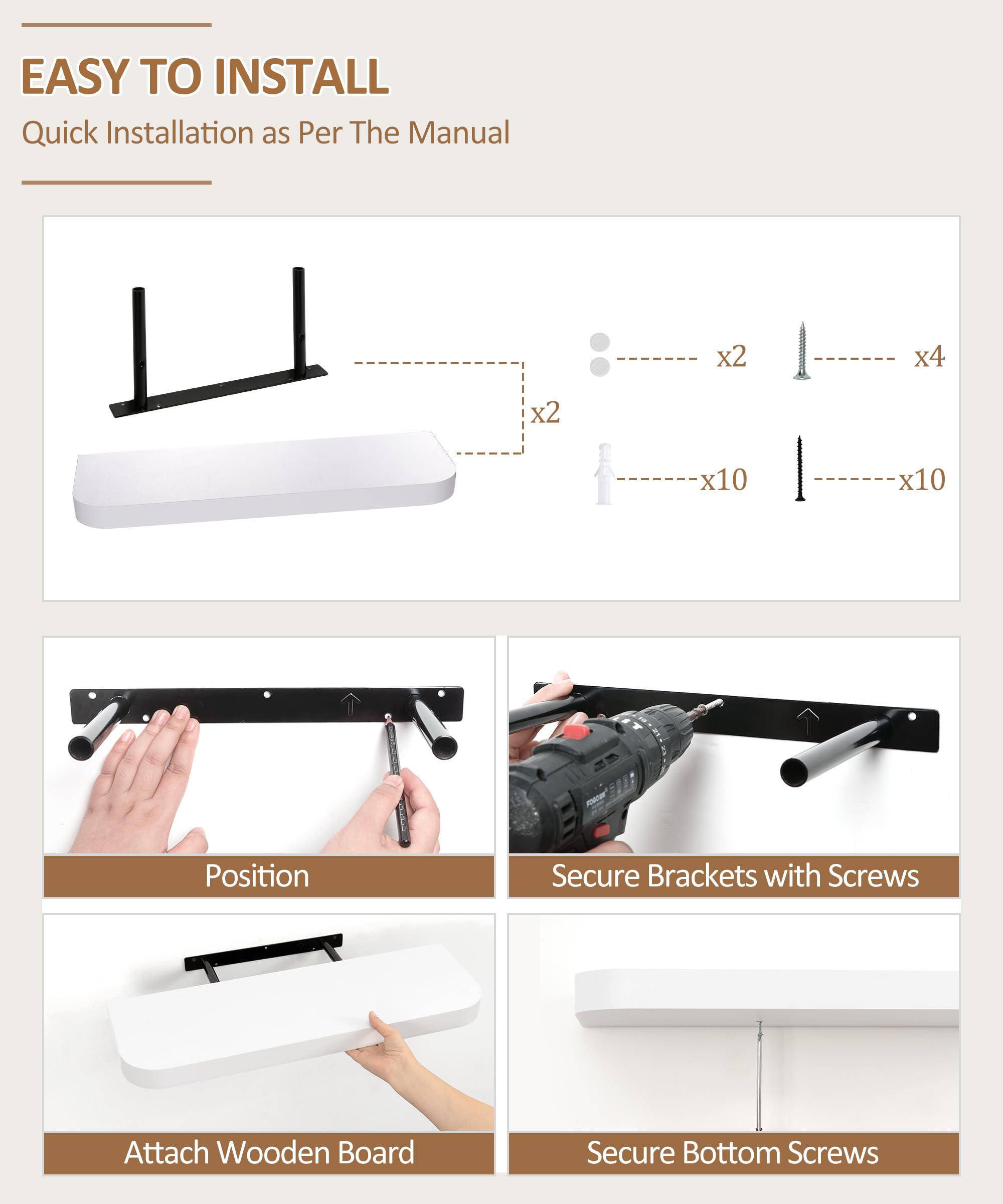 EASY TO INSTALL
Quick Installation as Per The Manual

x2

x2

x4

x10

x10

Position

Secure Brackets with Screws

Attach Wooden Board

Secure Bottom Screws