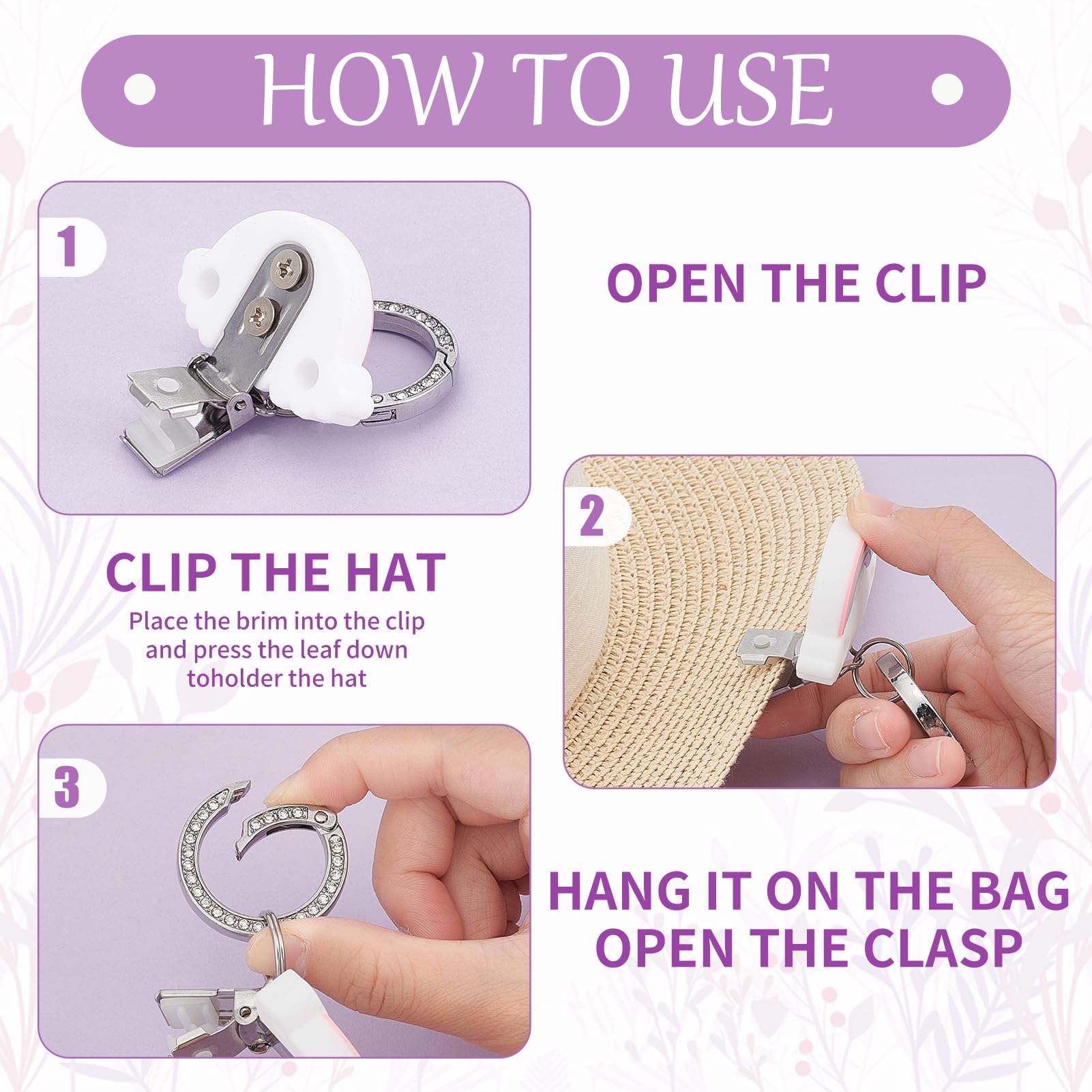 HOW TO USE

1

OPEN THE CLIP

2

CLIP THE HAT
Place the brim into the clip and press the leaf down toholder the hat

3

HANG IT ON THE BAG
OPEN THE CLASP