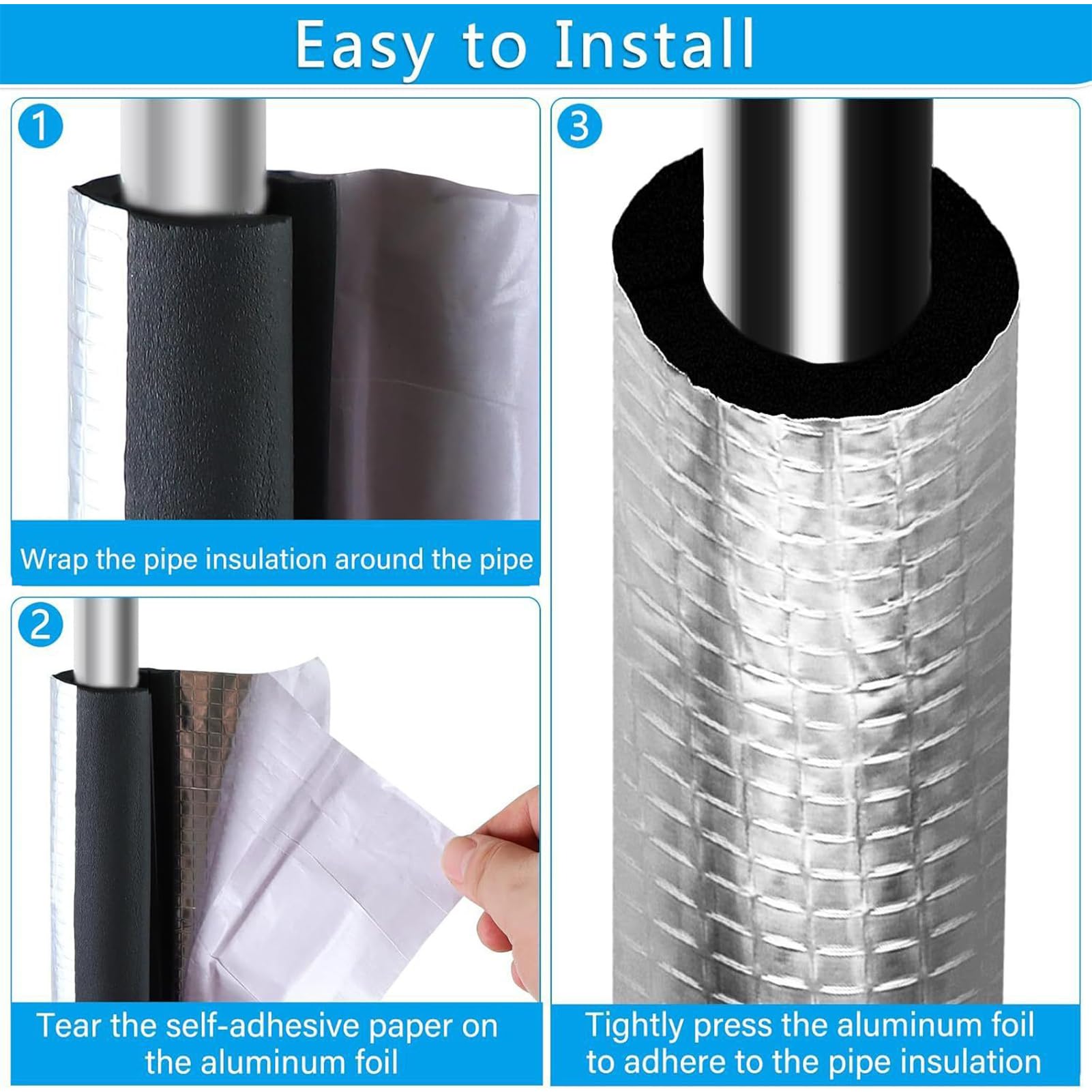 Easy to Install

1

Wrap the pipe insulation around the pipe

2

Tear the self-adhesive paper on the aluminum foil

3

Tightly press the aluminum foil to adhere to the pipe insulation