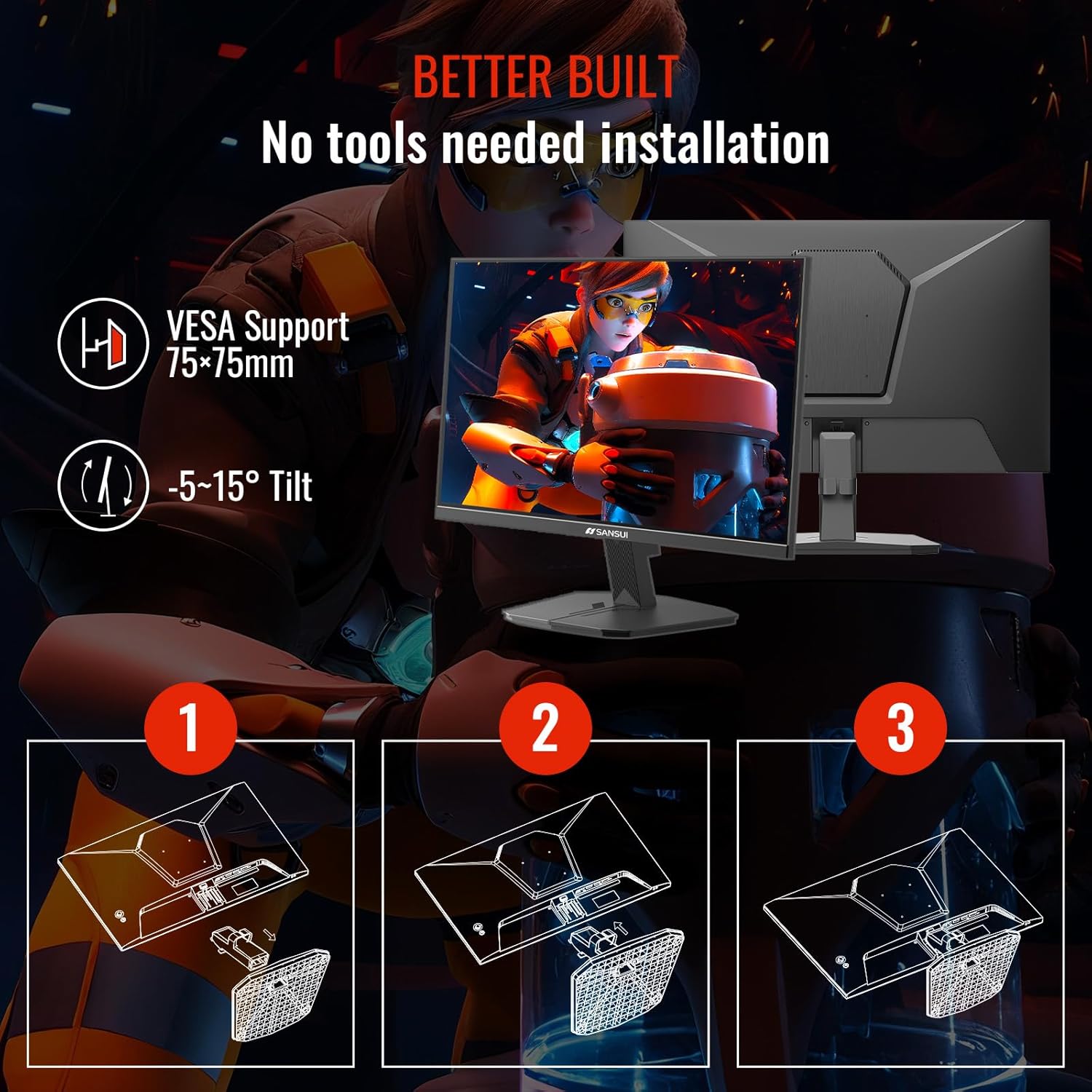 BETTER BUILT
No tools needed installation

VESA Support 75×75mm

-5~15° Tilt

SANSUI

1

2

3