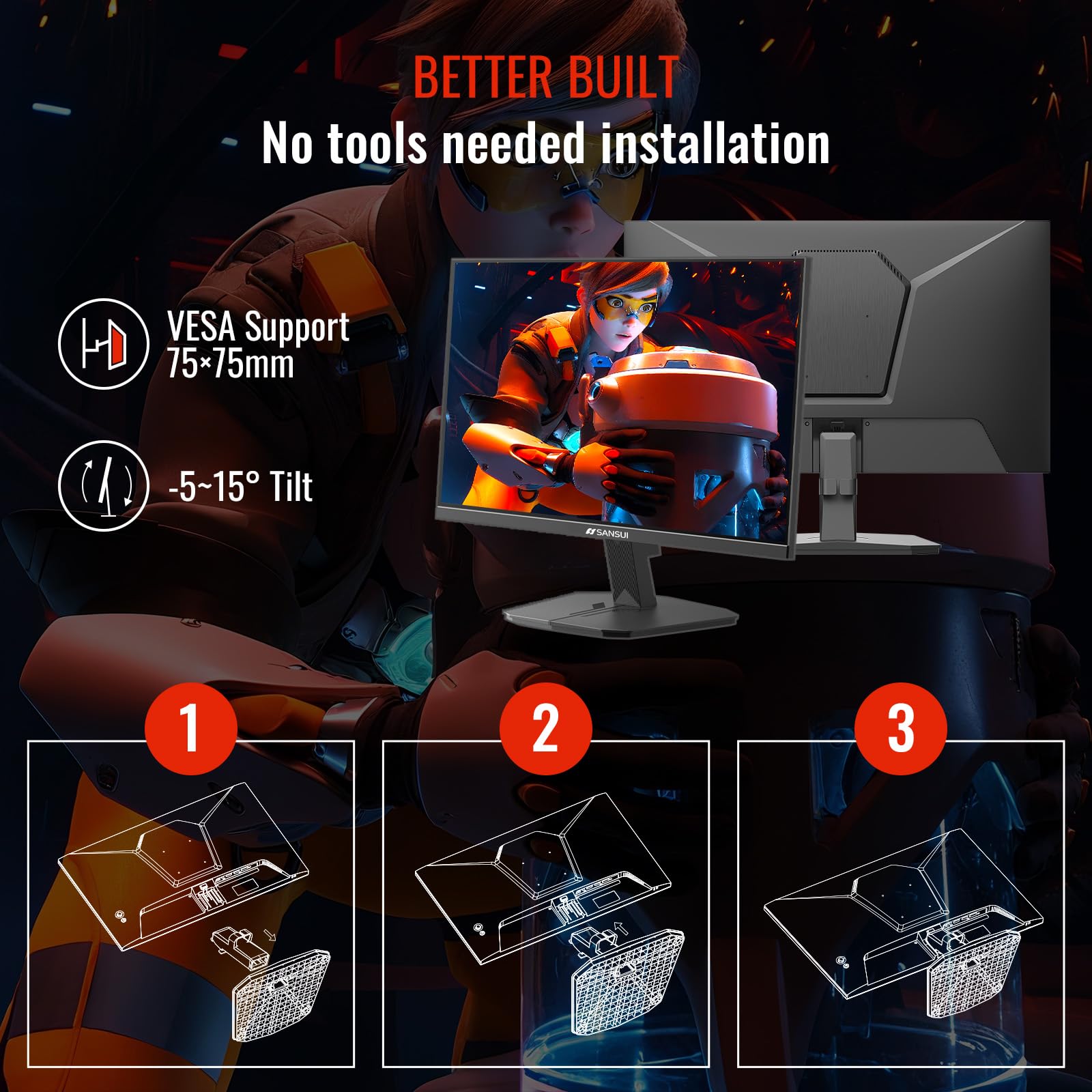 BETTER BUILT

No tools needed installation

VESA Support
75×75mm

-5~15° Tilt

SANSUI

1

2

3