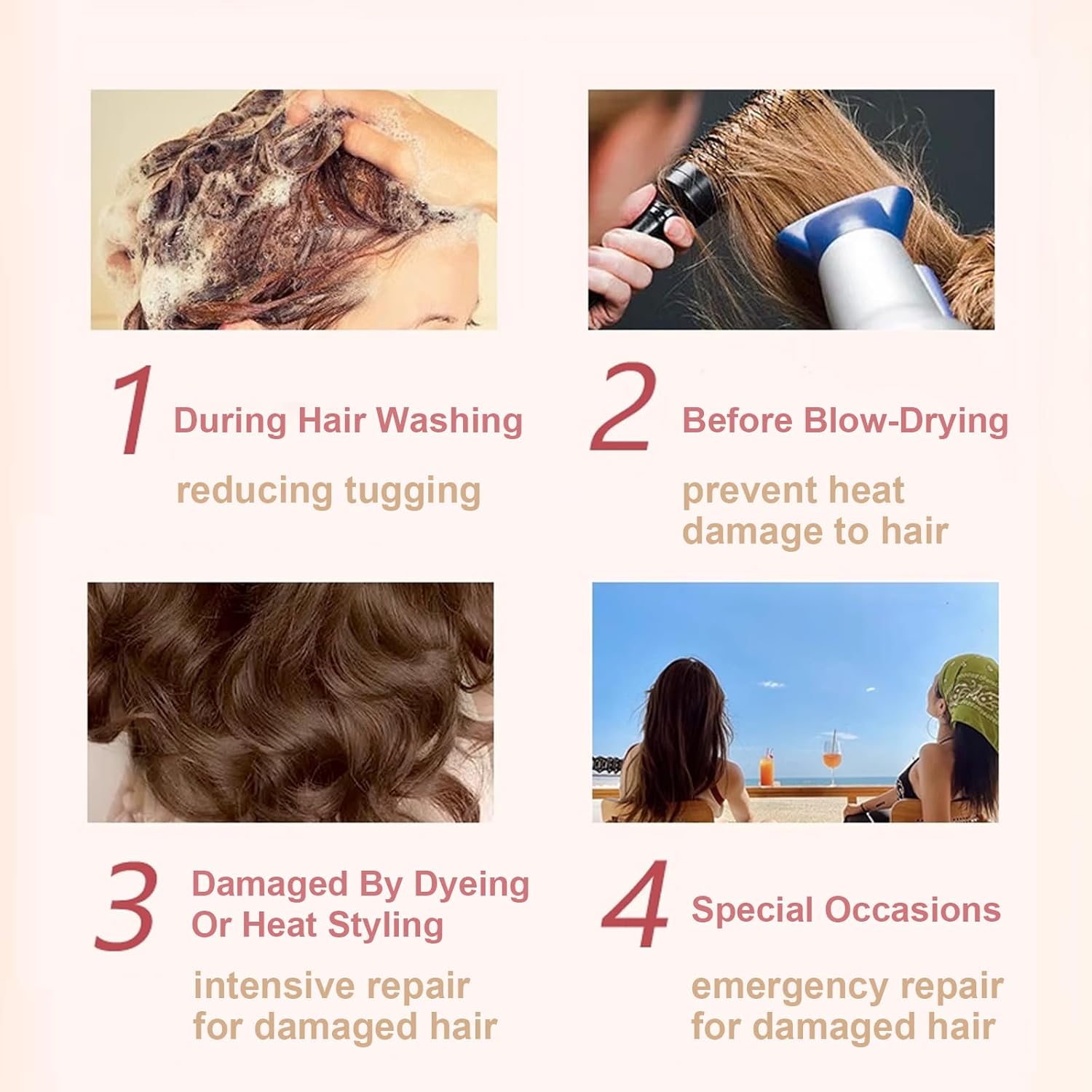 1 During Hair Washing

reducing tugging

2 Before Blow-Drying

prevent heat damage to hair

3 Damaged By Dyeing Or Heat Styling

intensive repair for damaged hair

4 Special Occasions

emergency repair for damaged hair