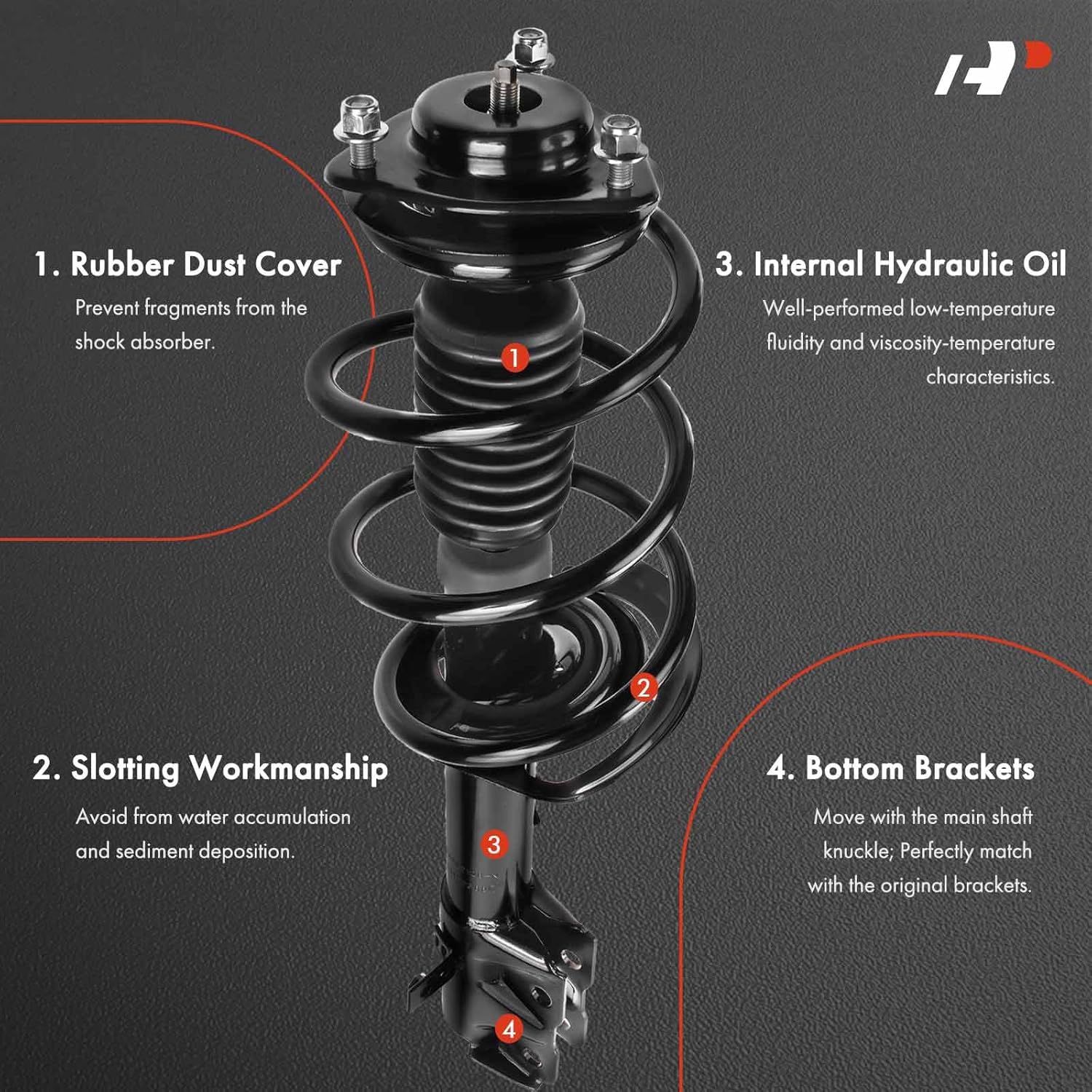 1. Rubber Dust Cover

Prevent fragments from the shock absorber.

3. Internal Hydraulic Oil

Well-performed low-temperature fluidity and viscosity-temperature characteristics.

1

2

2. Slotting Workmanship

Avoid from water accumulation and sediment deposition.

4. Bottom Brackets

Move with the main shaft knuckle; Perfectly match with the original brackets.

3

4