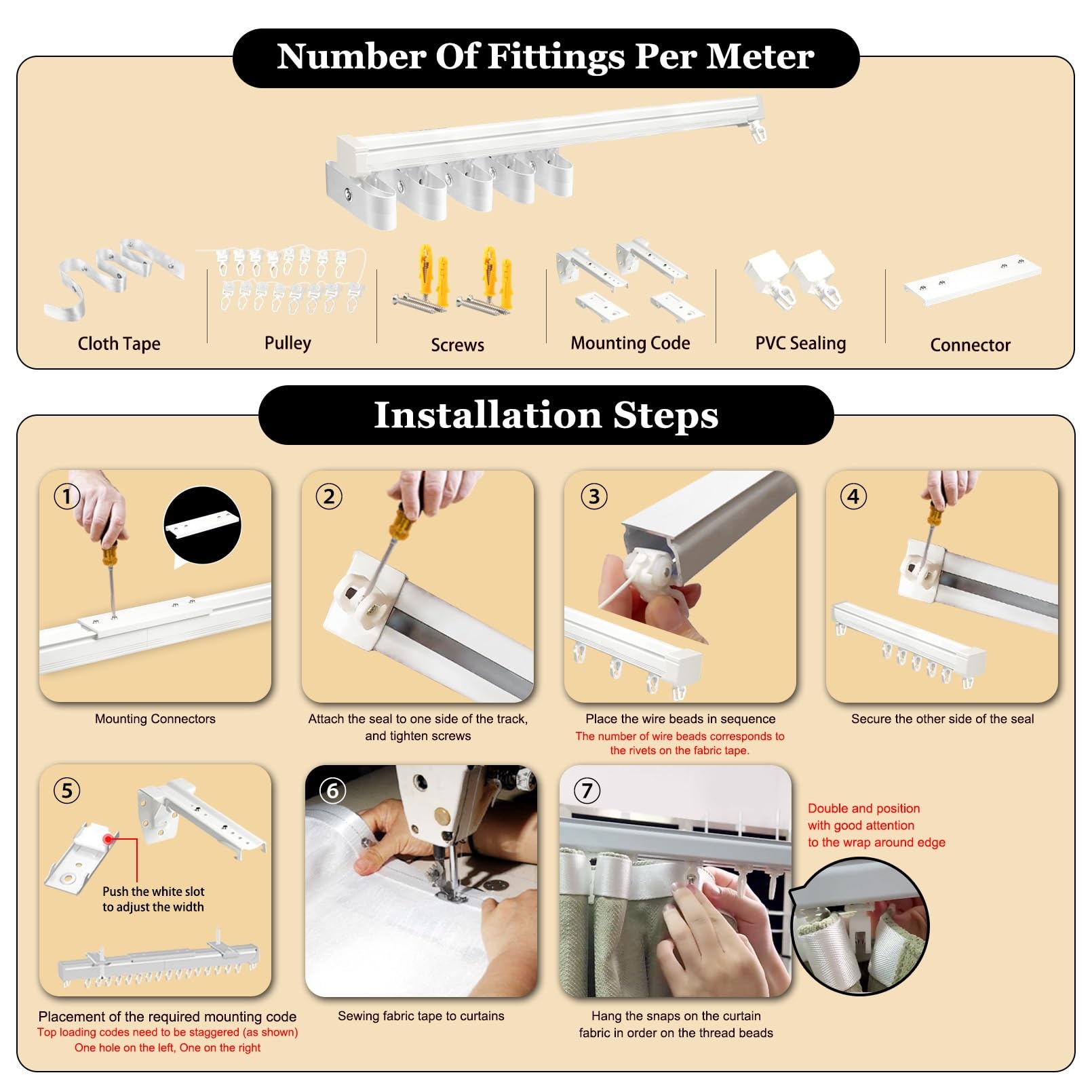 Number Of Fittings Per Meter

Cloth Tape

Pulley

Screws

Mounting Code

PVC Sealing

Connector

Installation Steps

①

Mounting Connectors

②

Attach the seal to one side of the track, and tighten screws

③

Place the wire beads in sequence

The number of wire beads corresponds to the rivets on the fabric tape.

④

Secure the other side of the seal

⑤

Push the white slot to adjust the width

Placement of the required mounting code

Top loading codes need to be staggered (as shown)

One hole on the left, One on the right

⑥

Sewing fabric tape to curtains

⑦

Hang the snaps on the curtain fabric in order on the thread beads

Double and position with good attention to the wrap around edge