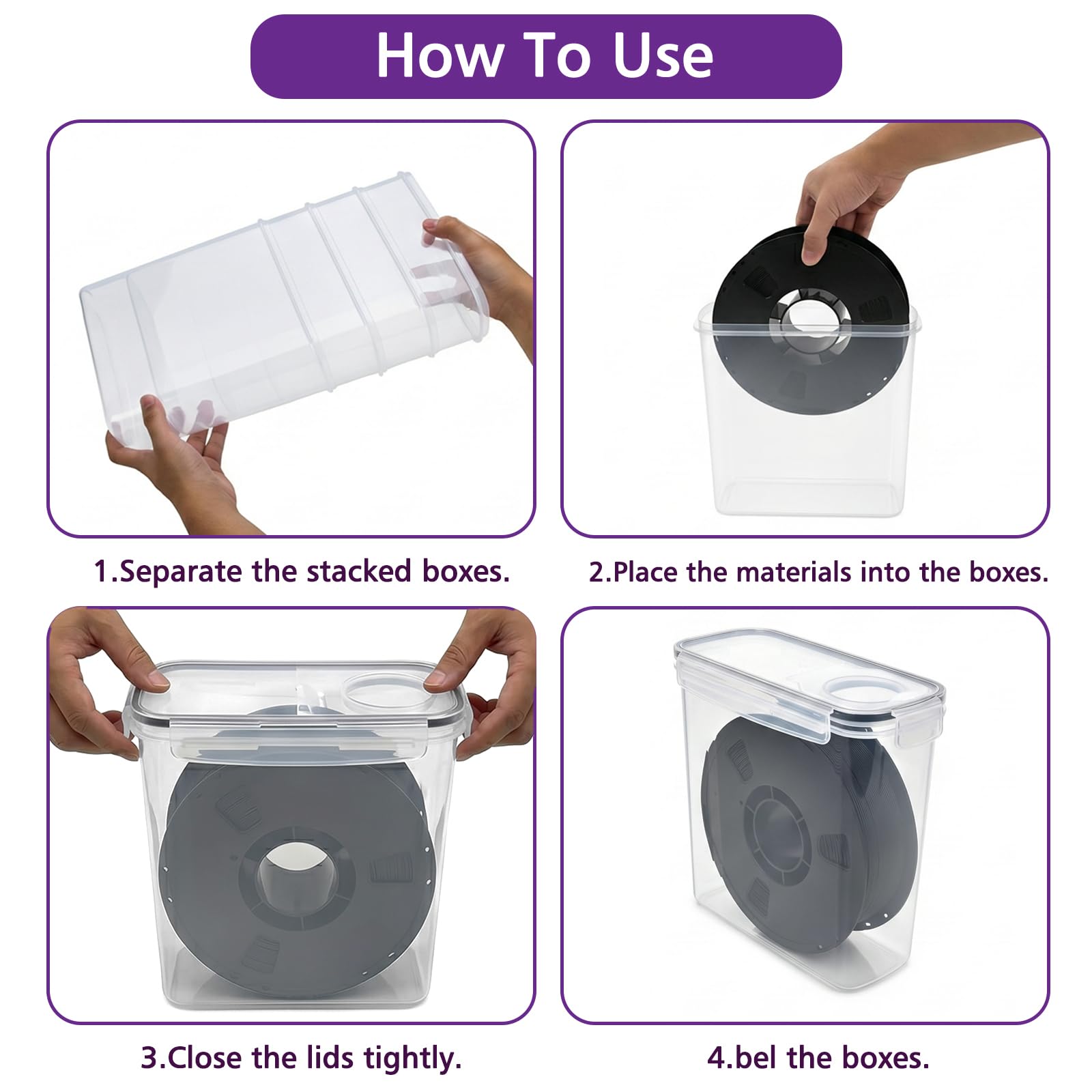 How To Use

1.Separate the stacked boxes.

2.Place the materials into the boxes.

3.Close the lids tightly.

4.bel the boxes.