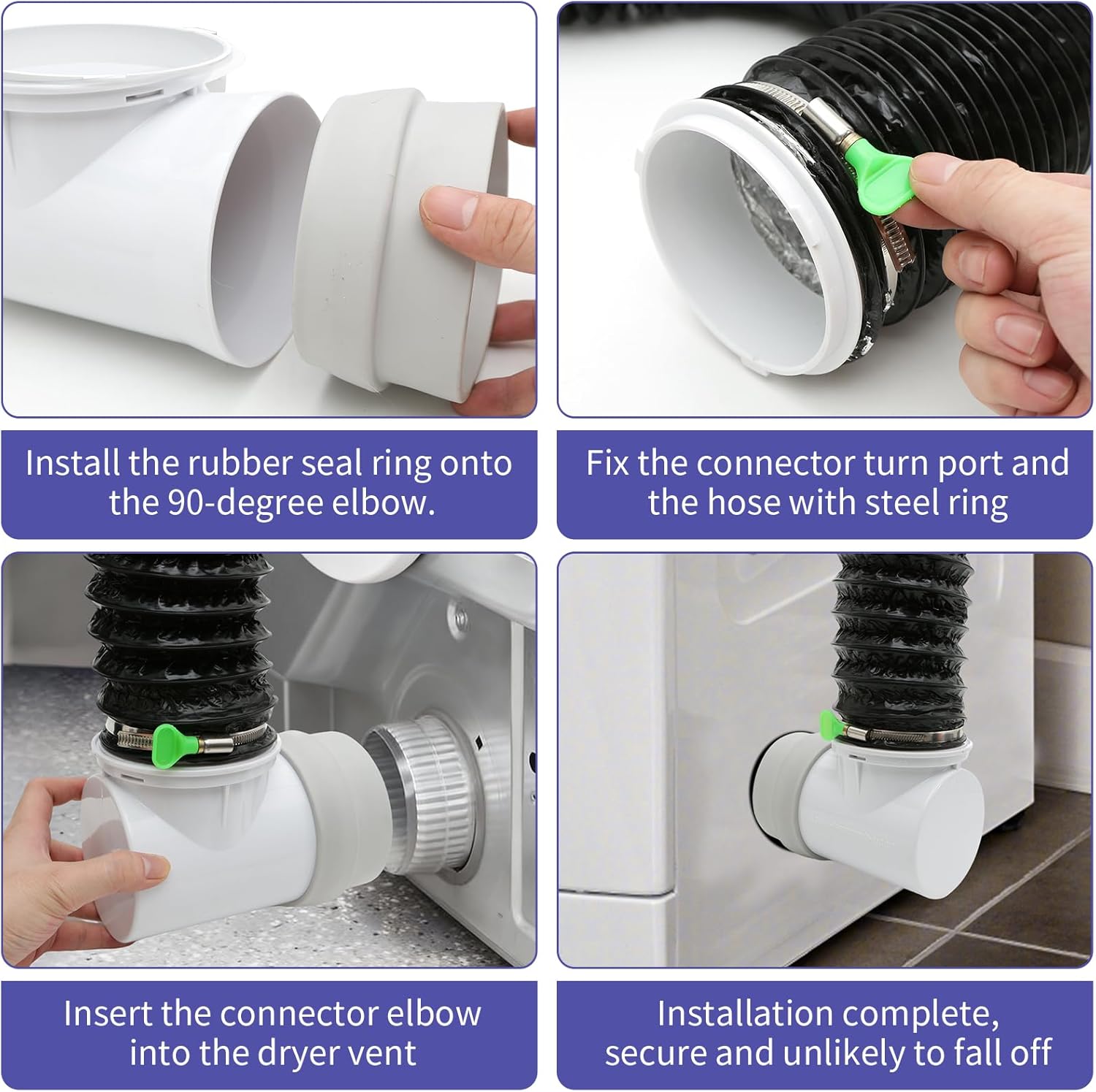 Install the rubber seal ring onto the 90-degree elbow.

Fix the connector turn port and the hose with steel ring

Insert the connector elbow into the dryer vent

Installation complete, secure and unlikely to fall off