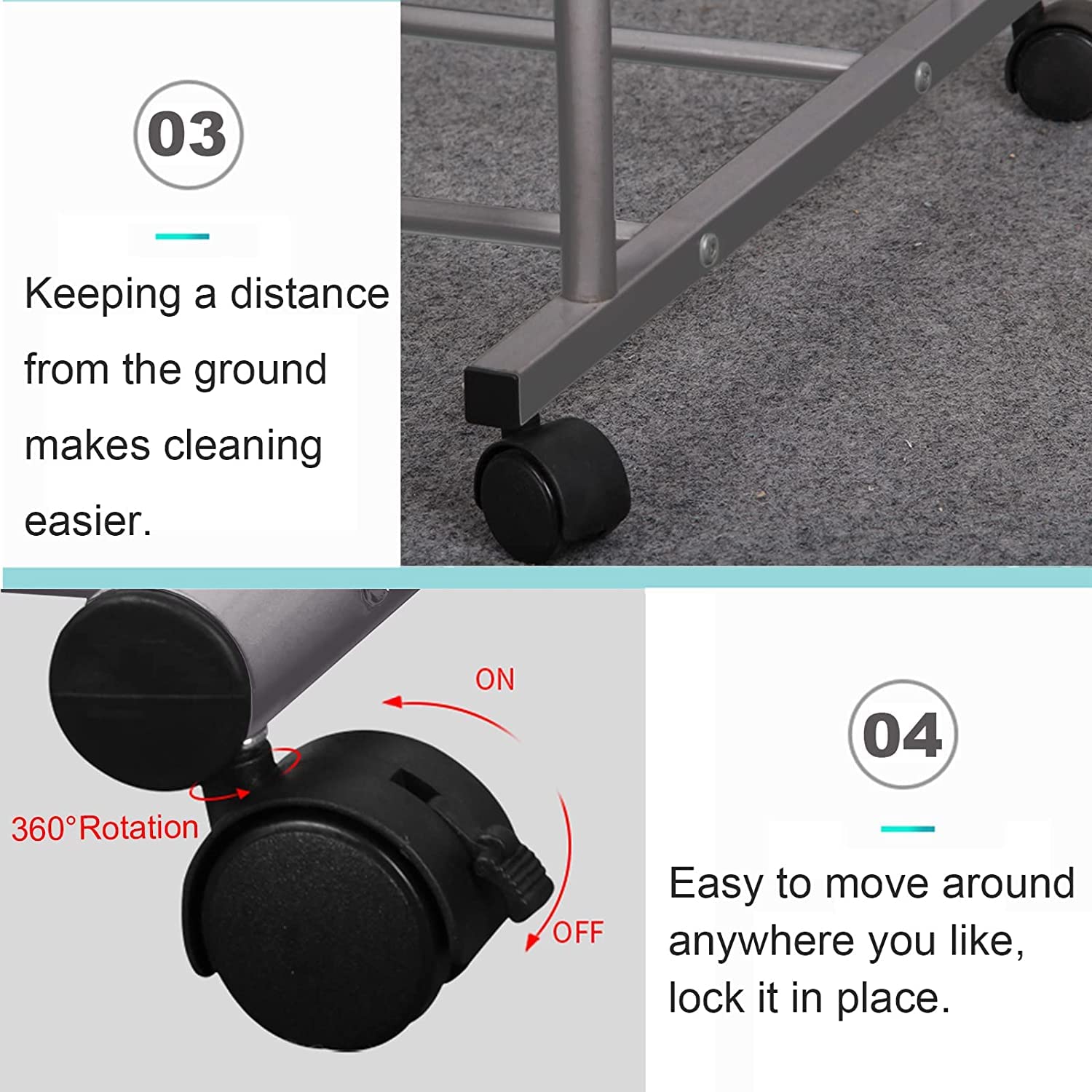 03

Keeping a distance from the ground makes cleaning easier.

ON

360°Rotation

OFF

04

Easy to move around anywhere you like, lock it in place.