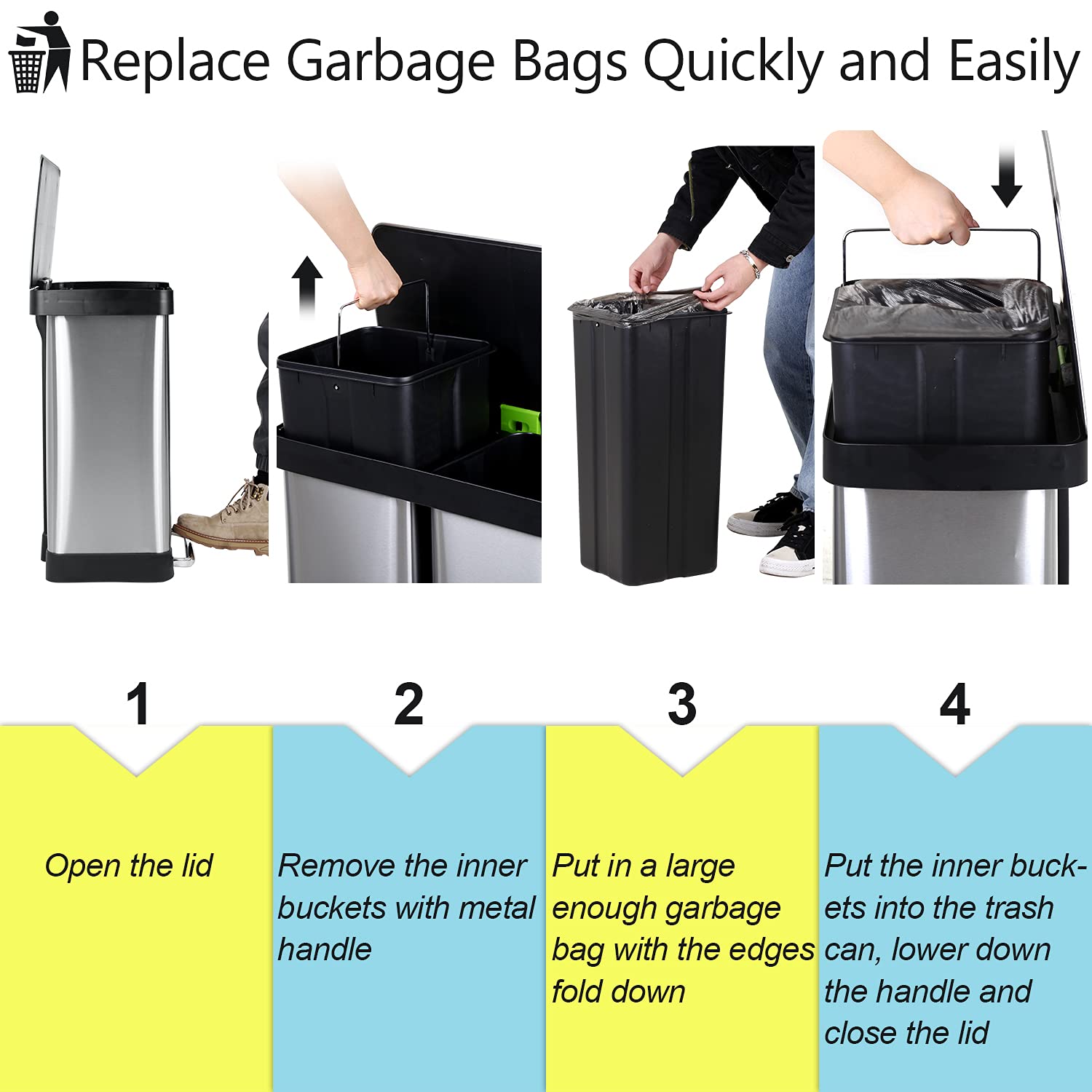 Replace Garbage Bags Quickly and Easily

1

Open the lid

2

Remove the inner buckets with metal handle

3

Put in a large enough garbage bag with the edges fold down

4

Put the inner buckets into the trash can, lower down the handle and close the lid