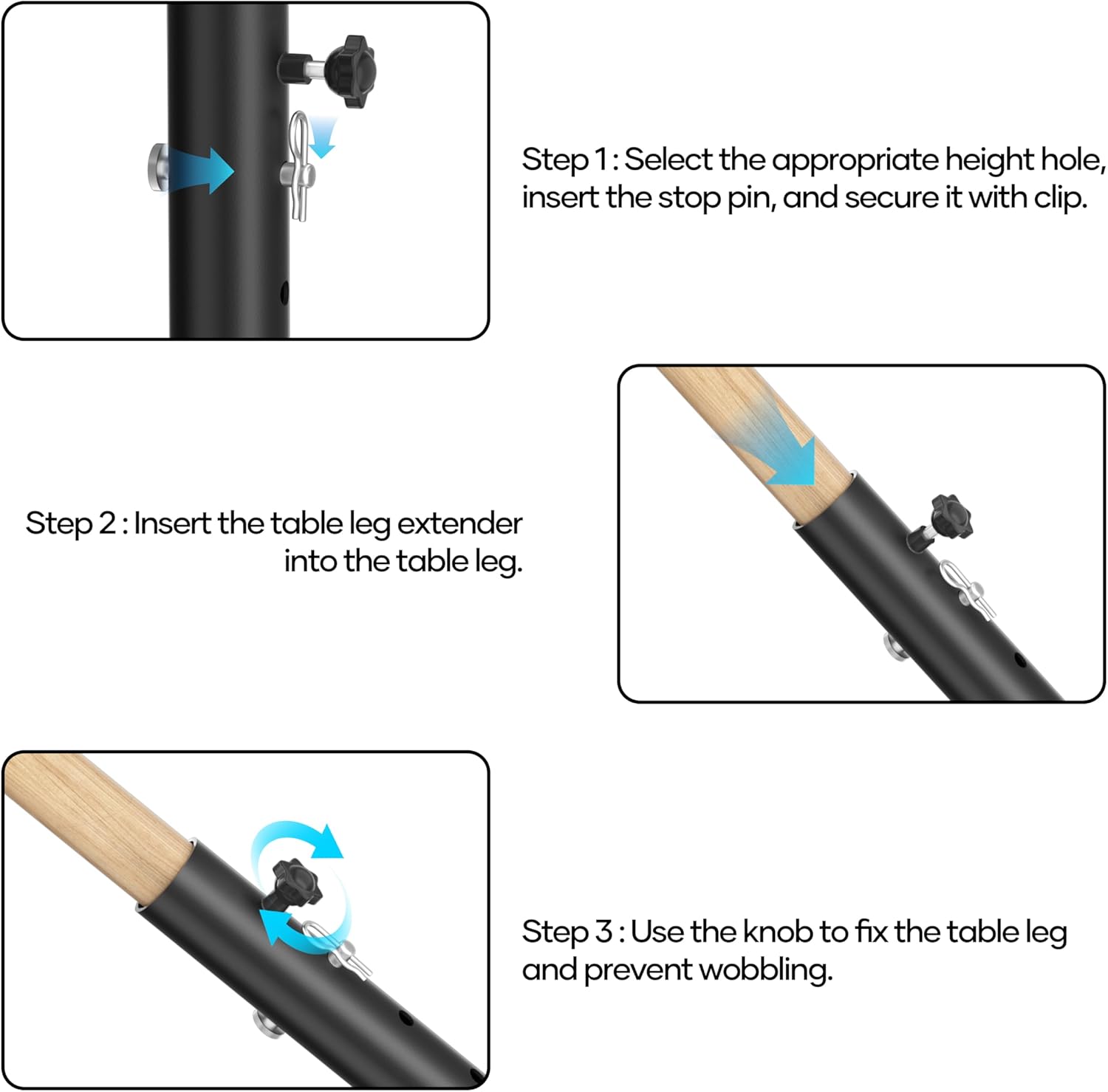 Step 1 : Select the appropriate height hole, insert the stop pin, and secure it with clip.

Step 2 : Insert the table leg extender into the table leg.

Step 3 : Use the knob to fix the table leg and prevent wobbling.