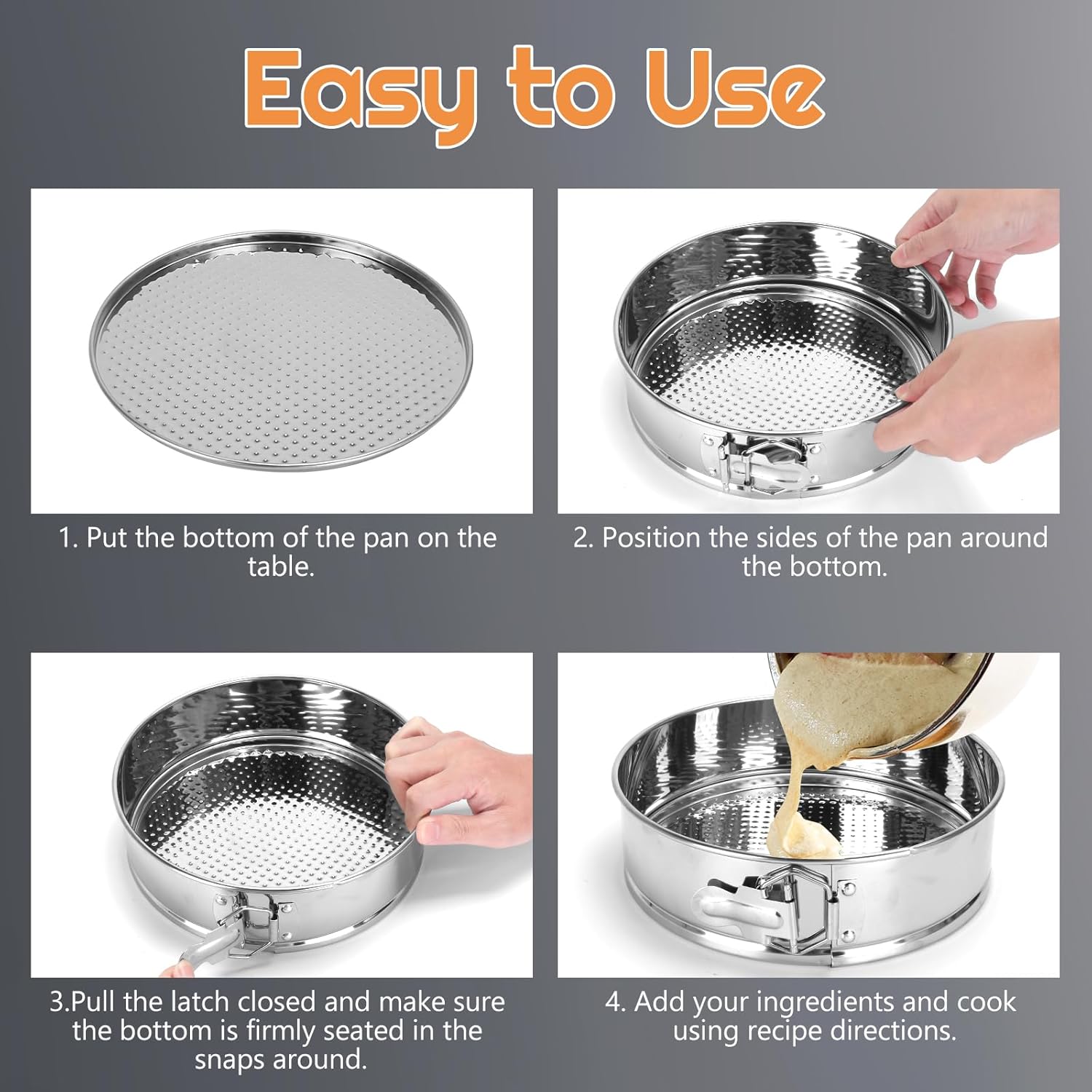 Easy to Use

1. Put the bottom of the pan on the table.

2. Position the sides of the pan around the bottom.

3.Pull the latch closed and make sure the bottom is firmly seated in the snaps around.

4. Add your ingredients and cook using recipe directions.