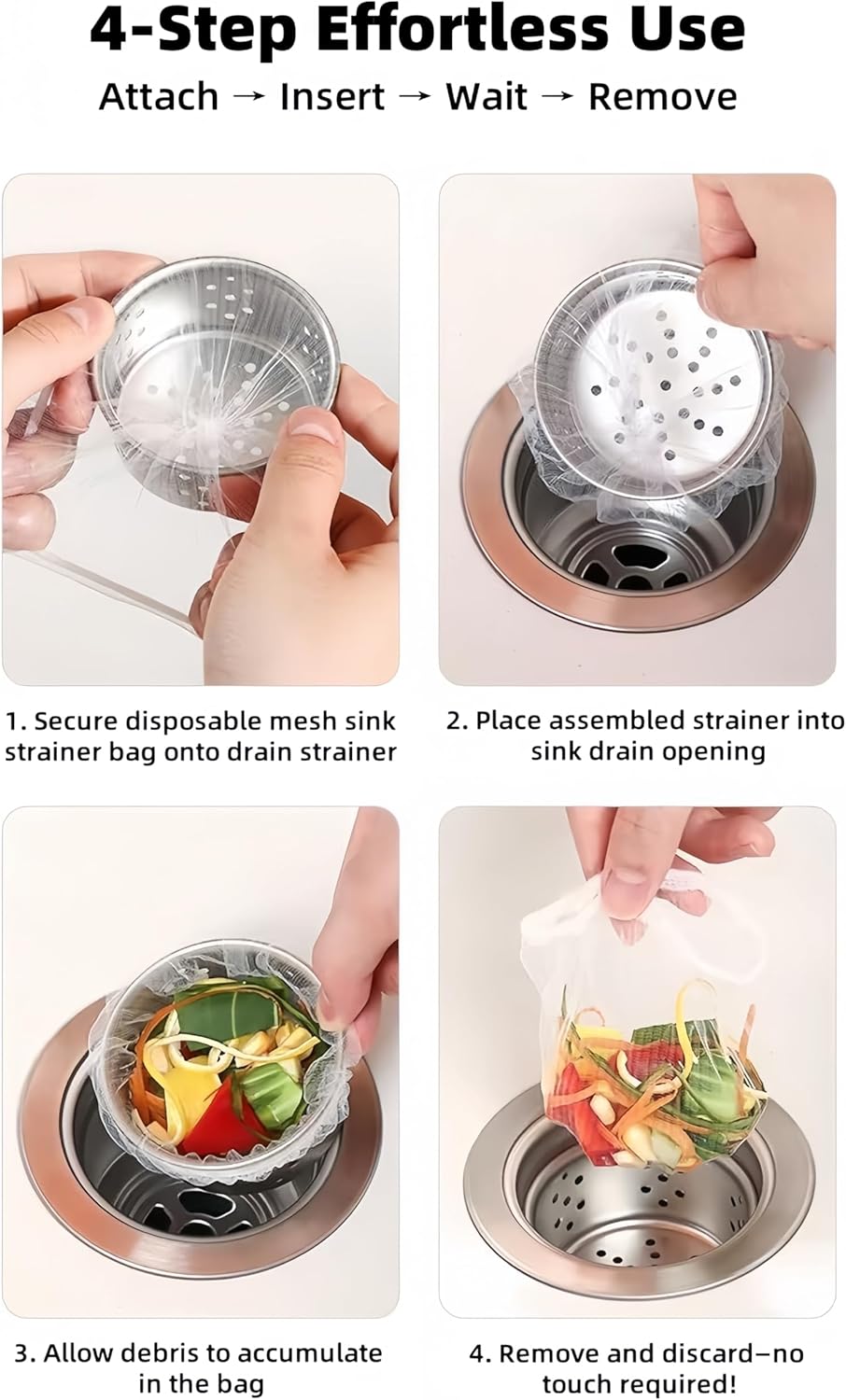 4-Step Effortless Use

Attach → Insert → Wait → Remove

1. Secure disposable mesh sink strainer bag onto drain strainer

2. Place assembled strainer into sink drain opening

3. Allow debris to accumulate in the bag

4. Remove and discard—no touch required!