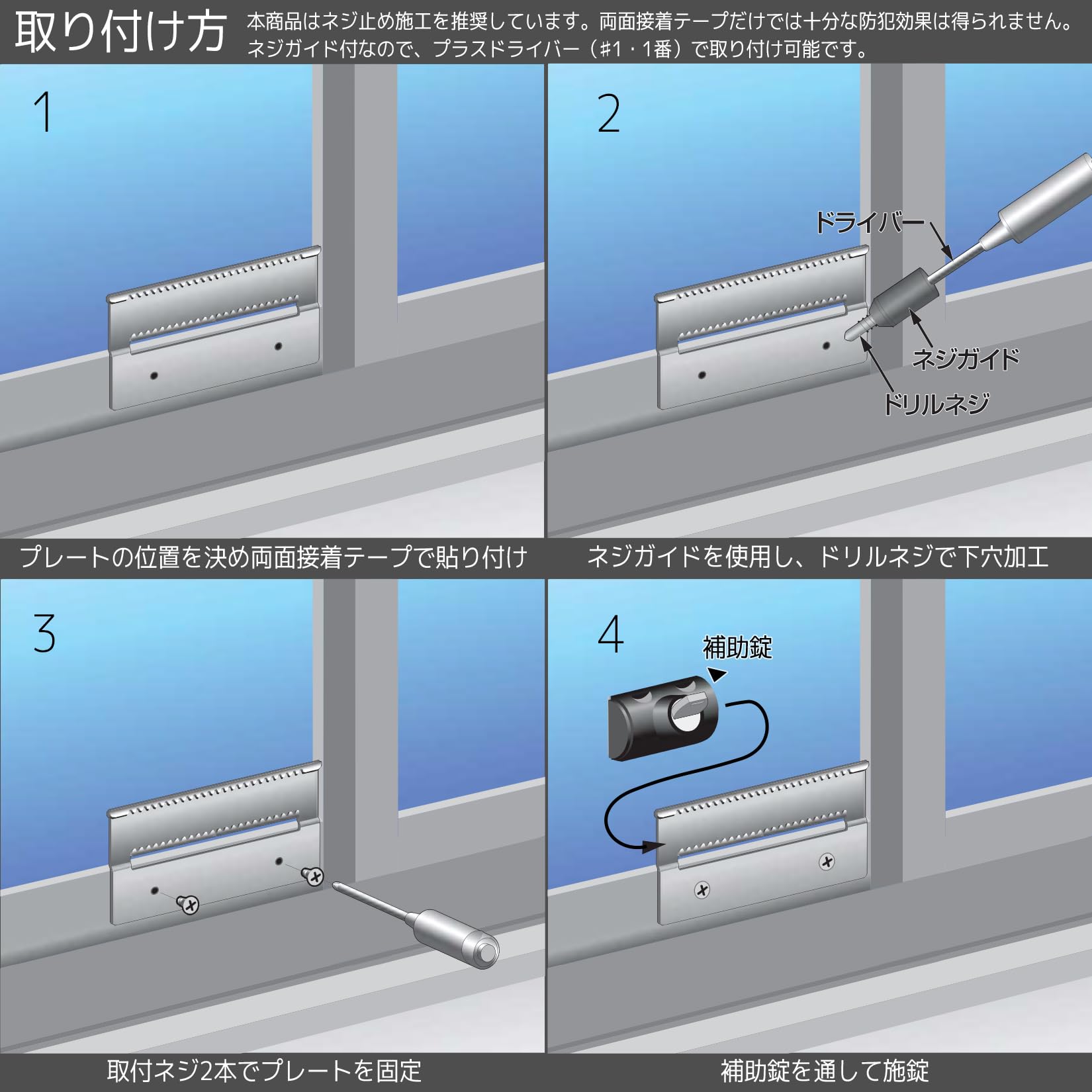 取り付け方 本商品はネジ止め施工を推奨しています。両面接着テープだけでは十分な防犯効果は得られません。ネジガイド付なので、プラスドライバー（#1・1番）で取り付け可能です。

1

プレートの位置を決め両面接着テープで貼り付け

2

ドライバー

ネジガイド

ドリルネジ

ネジガイドを使用し、ドリルネジで下穴加工

3

取付ネジ2本でプレートを固定

4

補助錠

補助錠を通して施錠