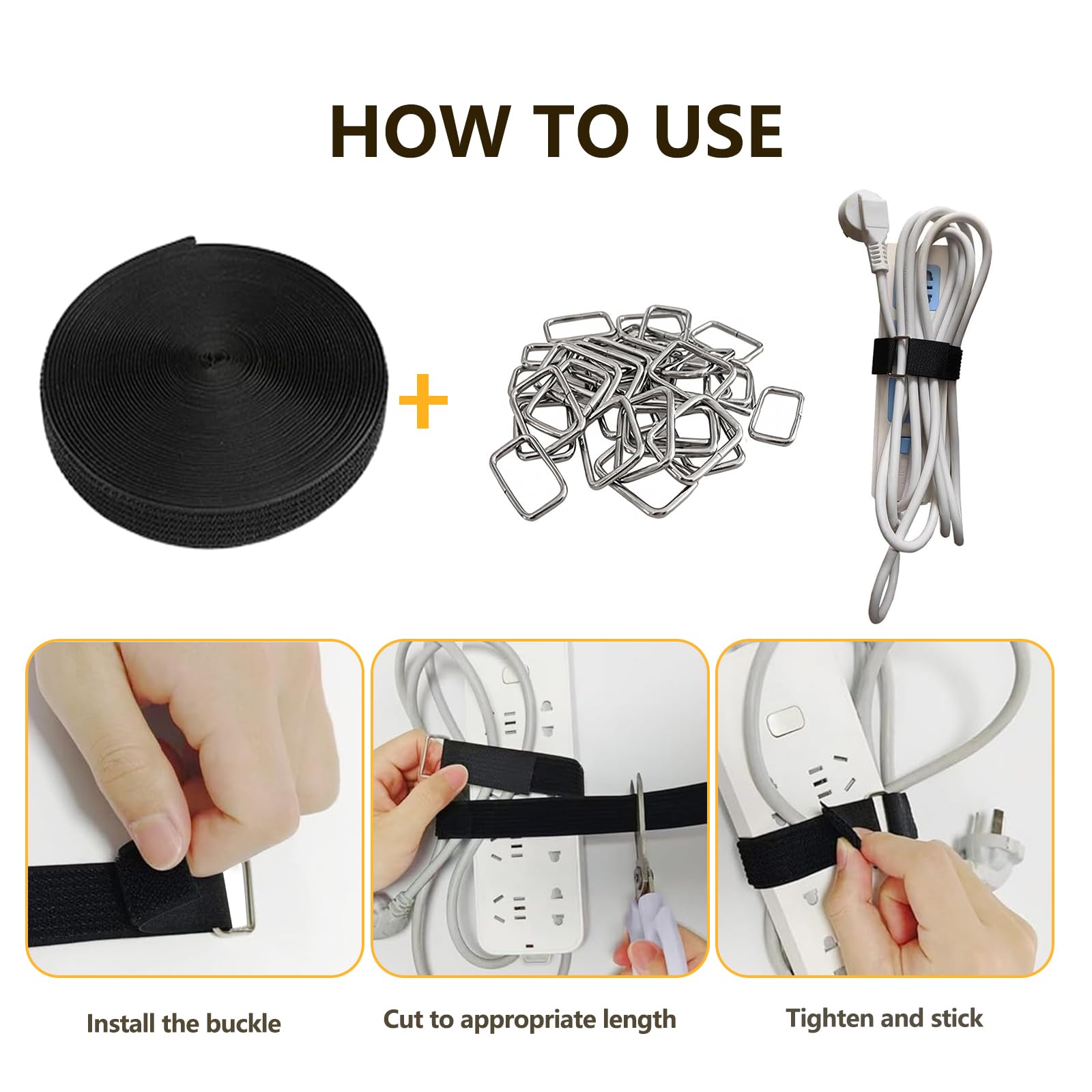 HOW TO USE

+

Install the buckle

Cut to appropriate length

Tighten and stick