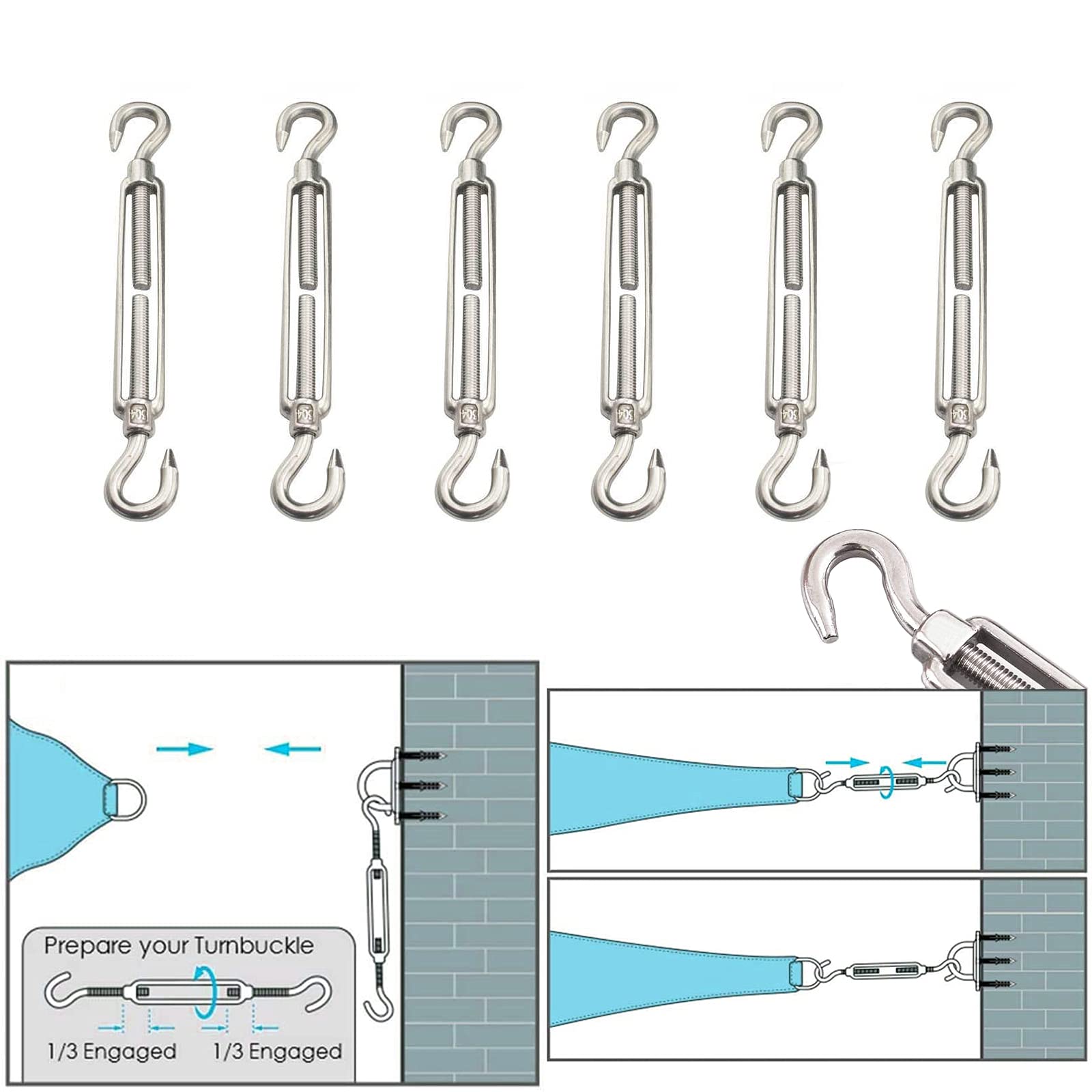 304

304

304

304

304

304

Prepare your Turnbuckle

1/3 Engaged

1/3 Engaged