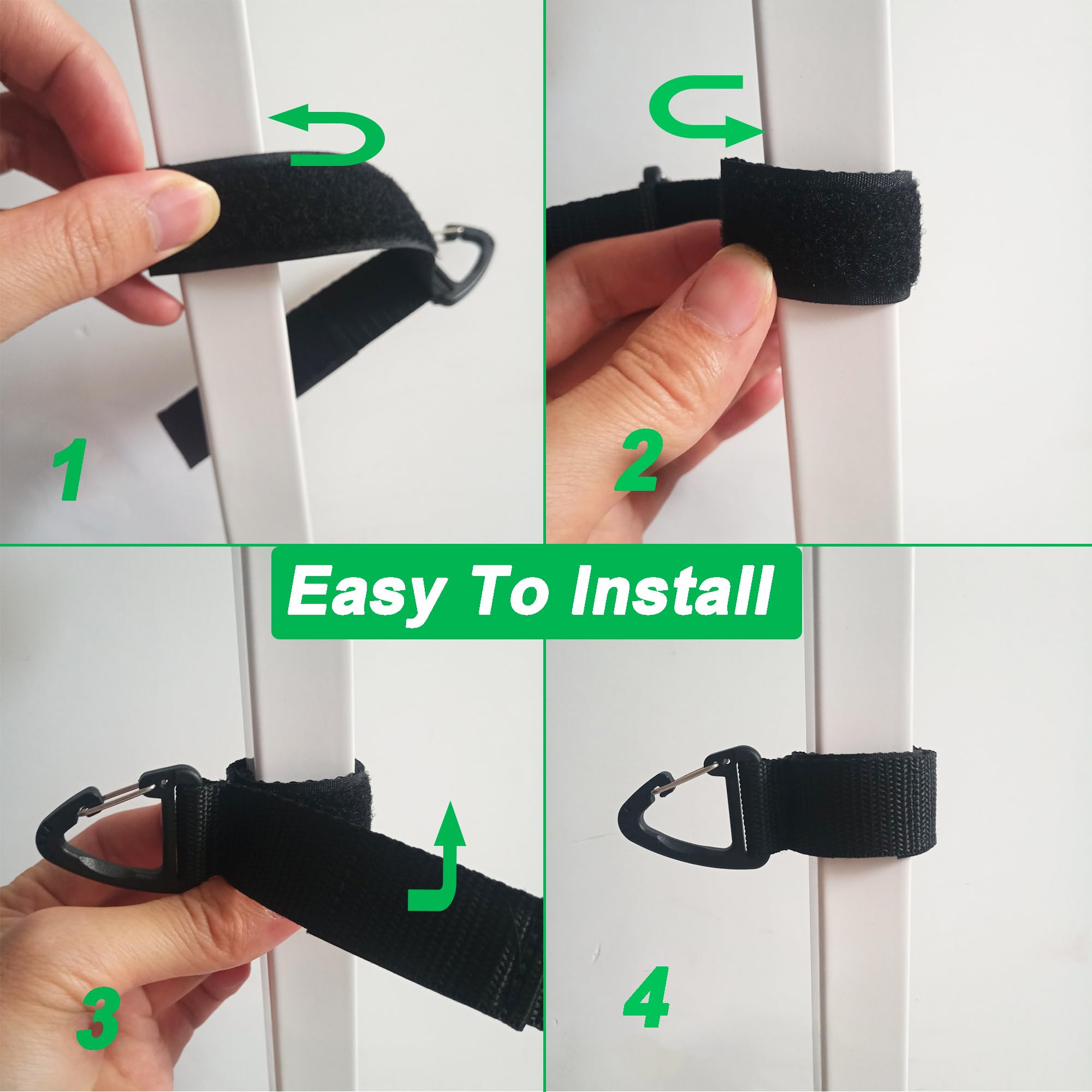 1

2

Easy To Install

3

4