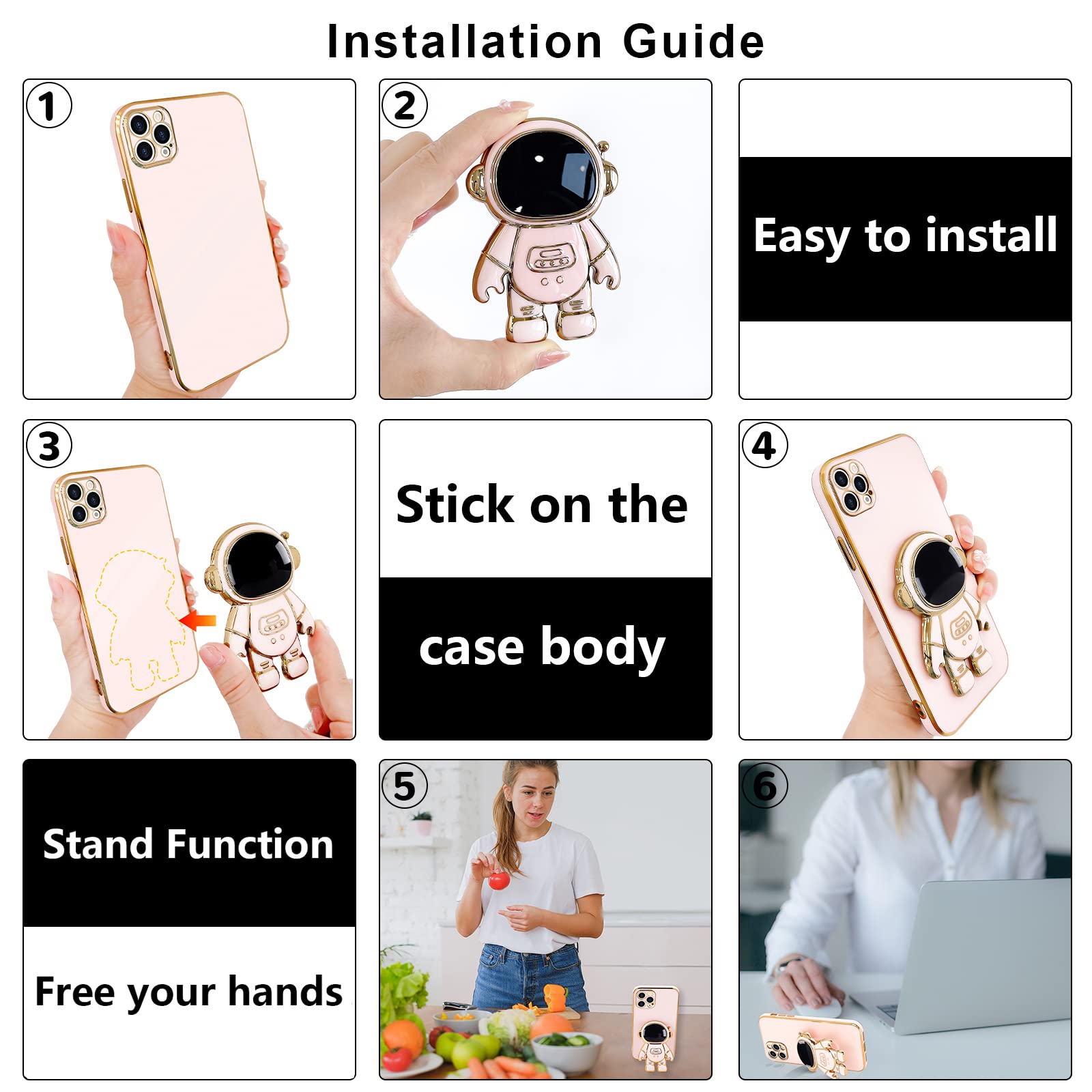 Installation Guide

1

2

Easy to install

3

Stick on the

case body

4

Stand Function

Free your hands

5

6