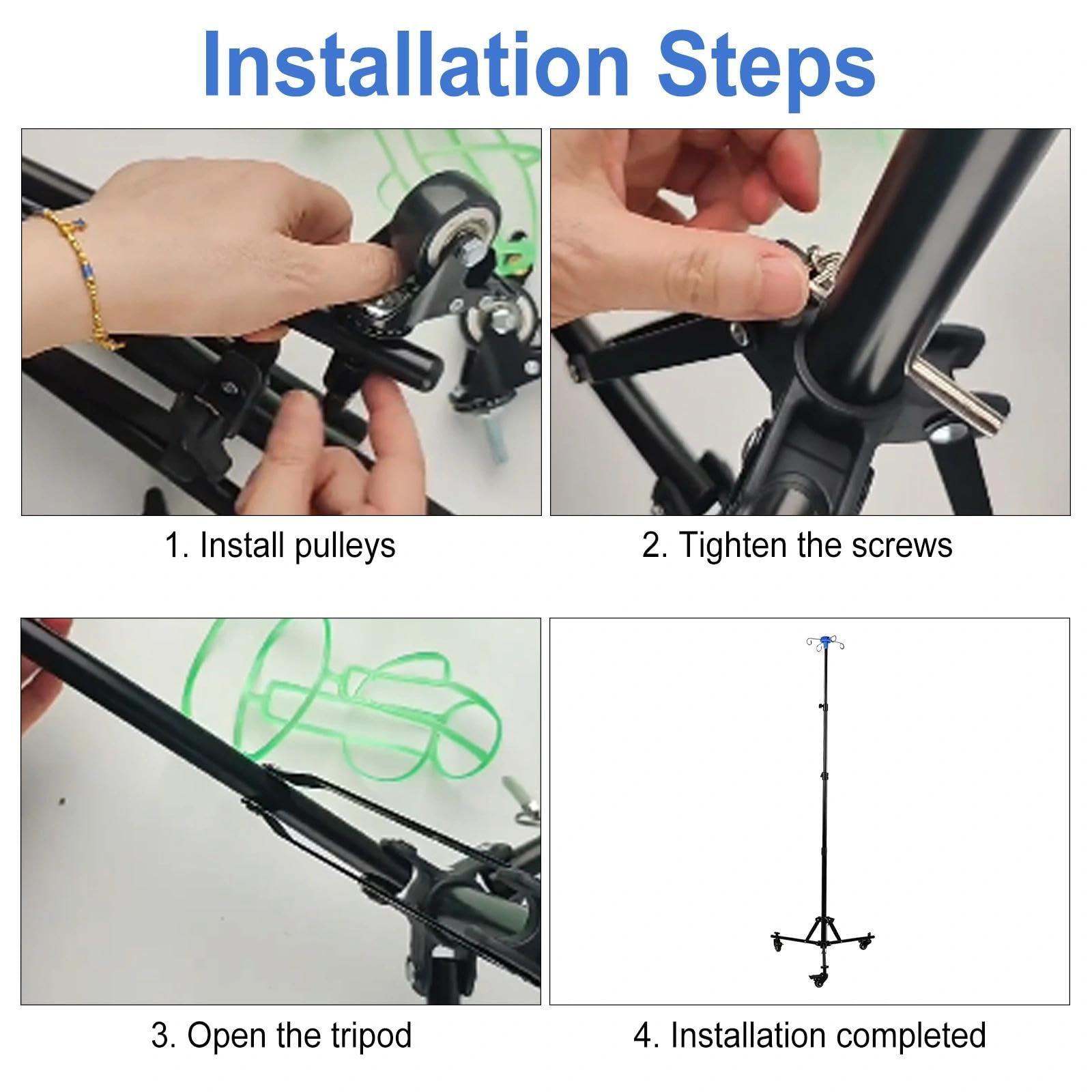 Installation Steps

1. Install pulleys

2. Tighten the screws

3. Open the tripod

4. Installation completed