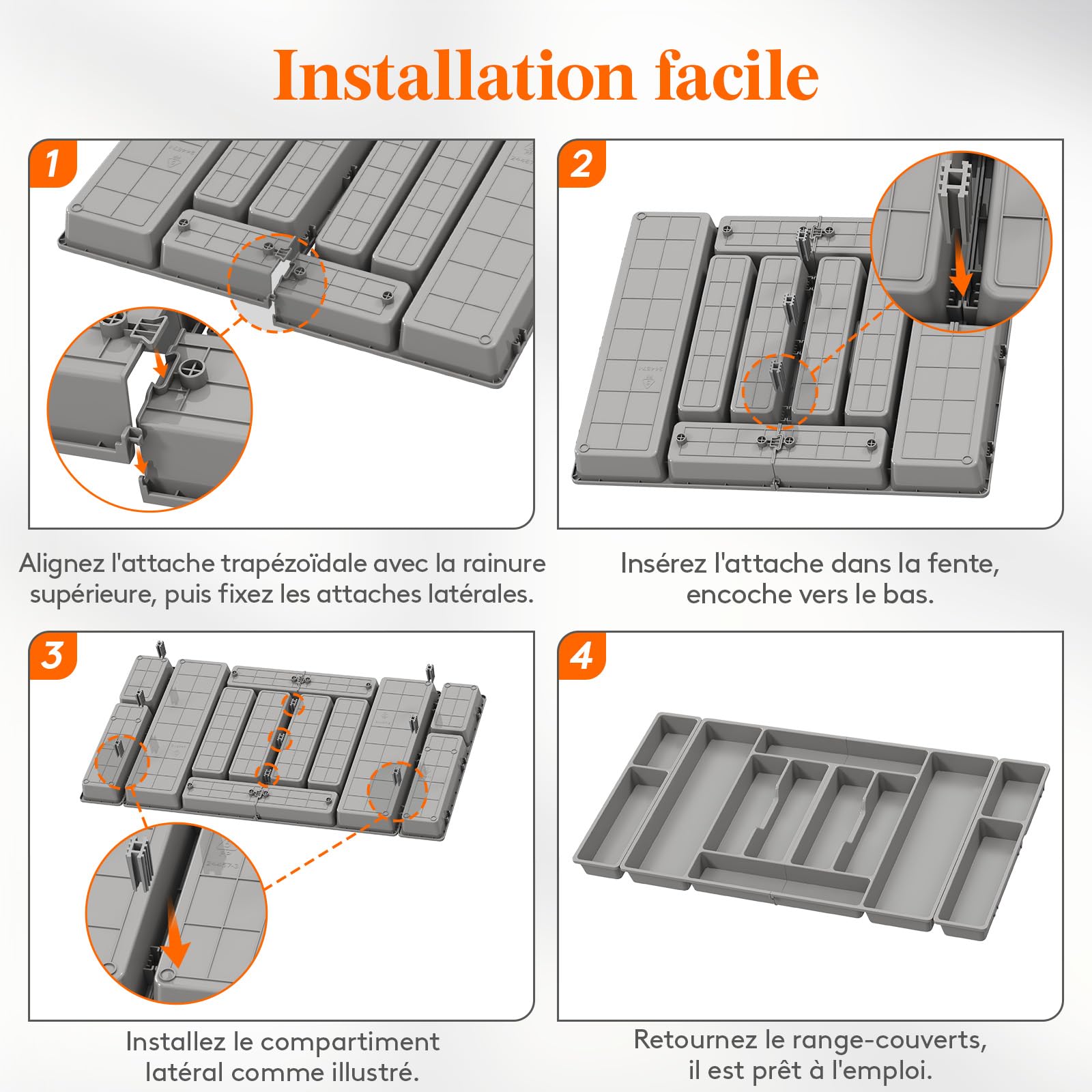 Installation facile

1

Alignez l'attache trapézoïdale avec la rainure supérieure, puis fixez les attaches latérales.

2

Insérez l'attache dans la fente, encoche vers le bas.

3

Installez le compartiment latéral comme illustré.

4

Retournez le range-couverts, il est prêt à l'emploi.