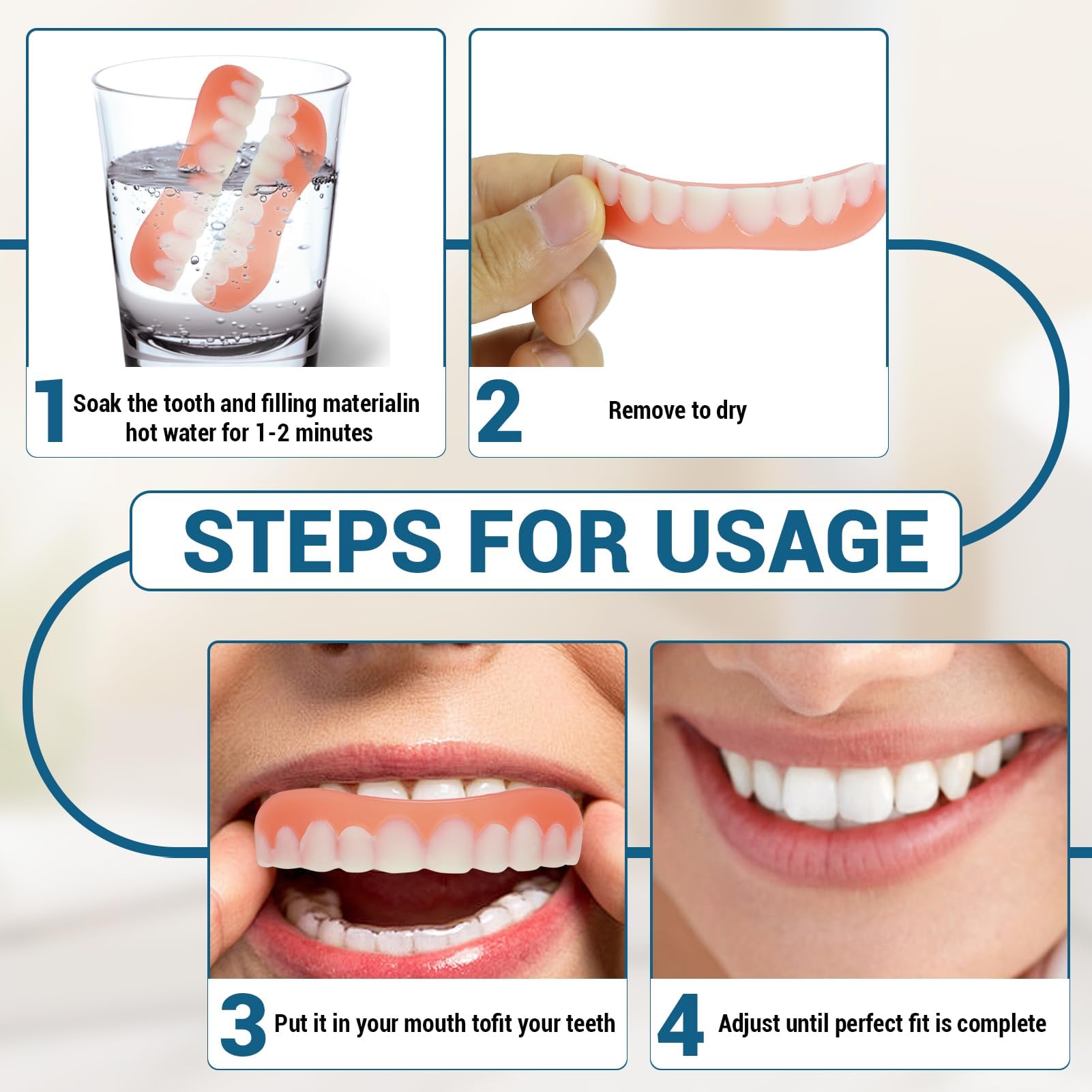 1 Soak the tooth and filling materialin hot water for 1-2 minutes

2 Remove to dry

STEPS FOR USAGE

3 Put it in your mouth tofit your teeth

4 Adjust until perfect fit is complete