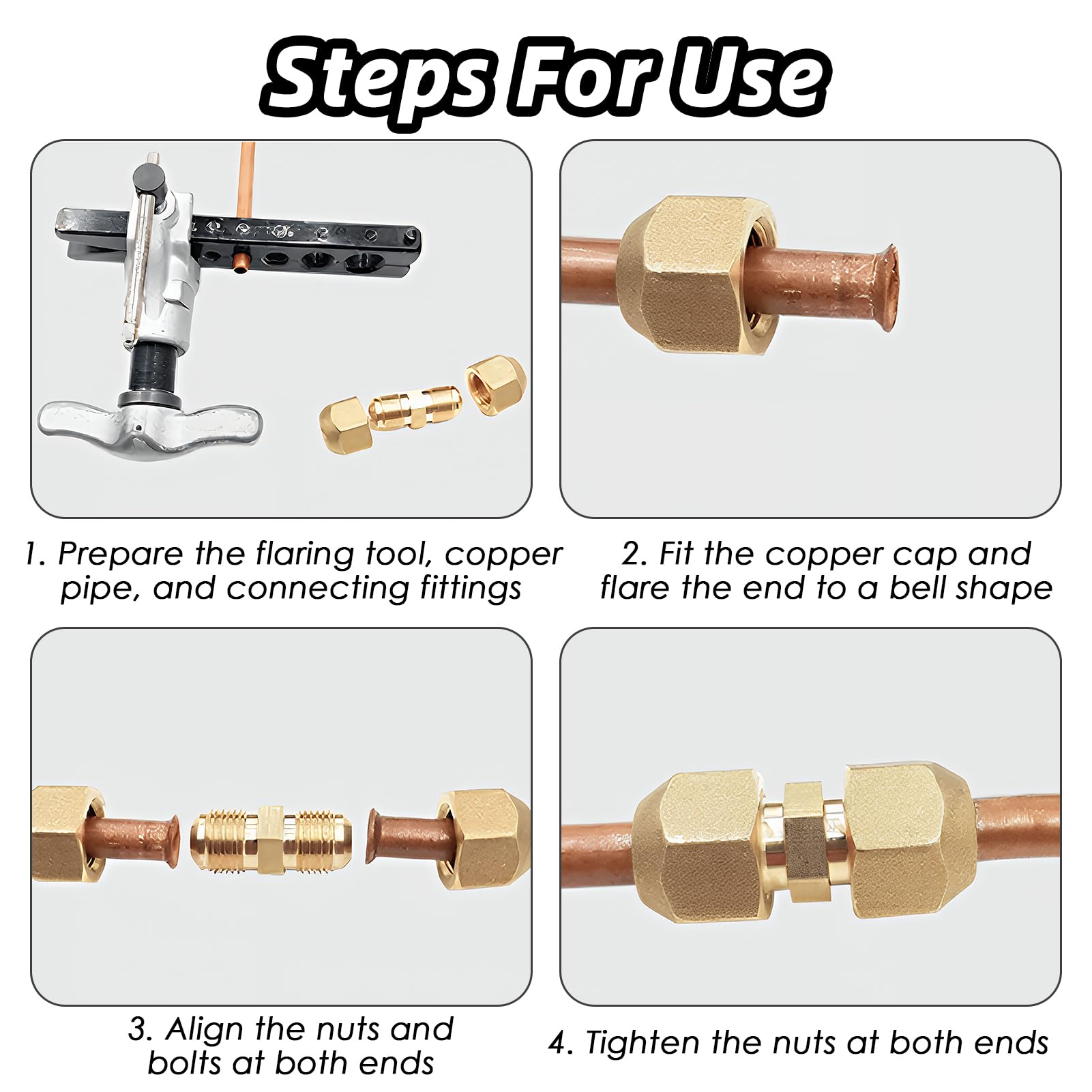 Steps For Use

1. Prepare the flaring tool, copper pipe, and connecting fittings

2. Fit the copper cap and flare the end to a bell shape

3. Align the nuts and bolts at both ends

4. Tighten the nuts at both ends