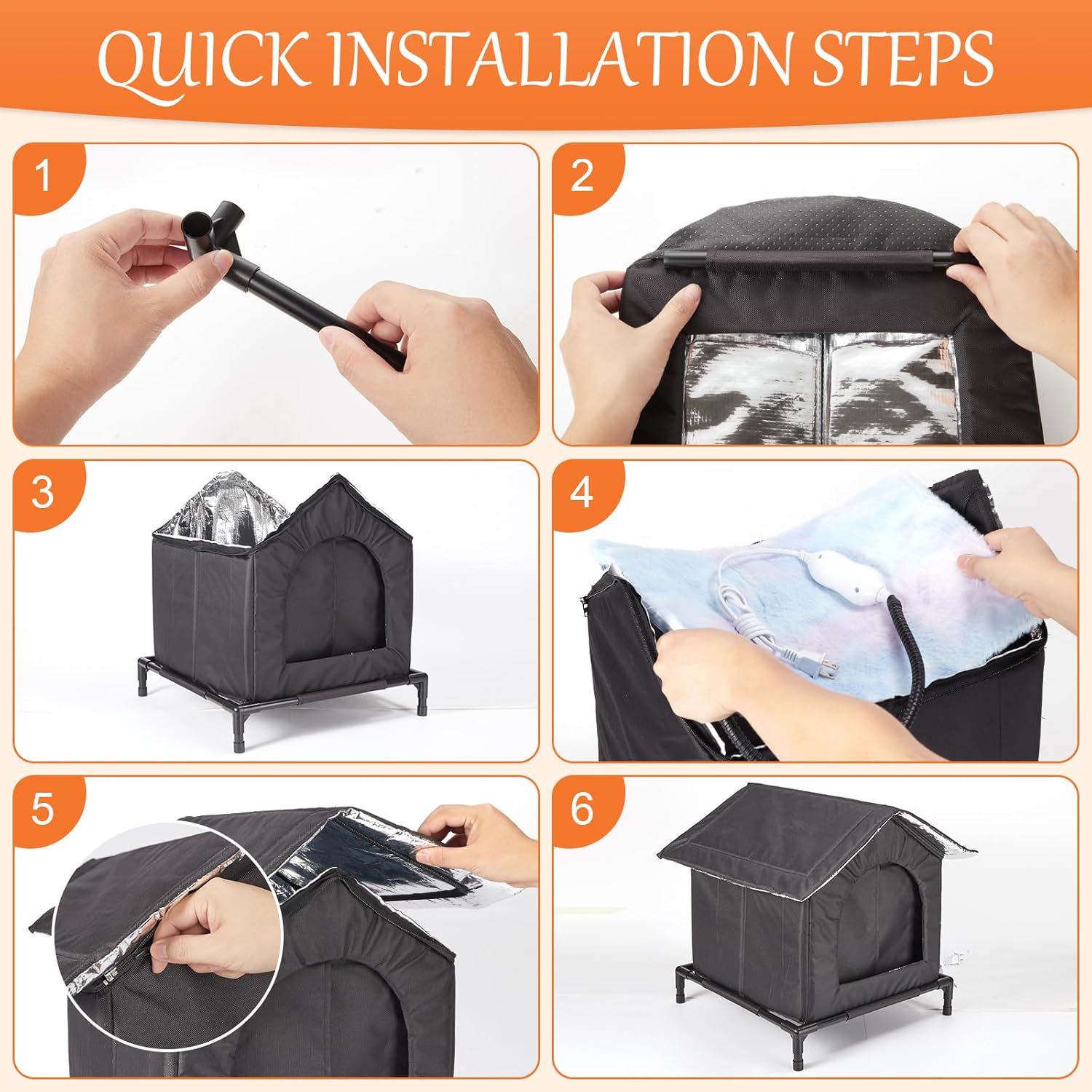 QUICK INSTALLATION STEPS

1

2

3

4

5

6