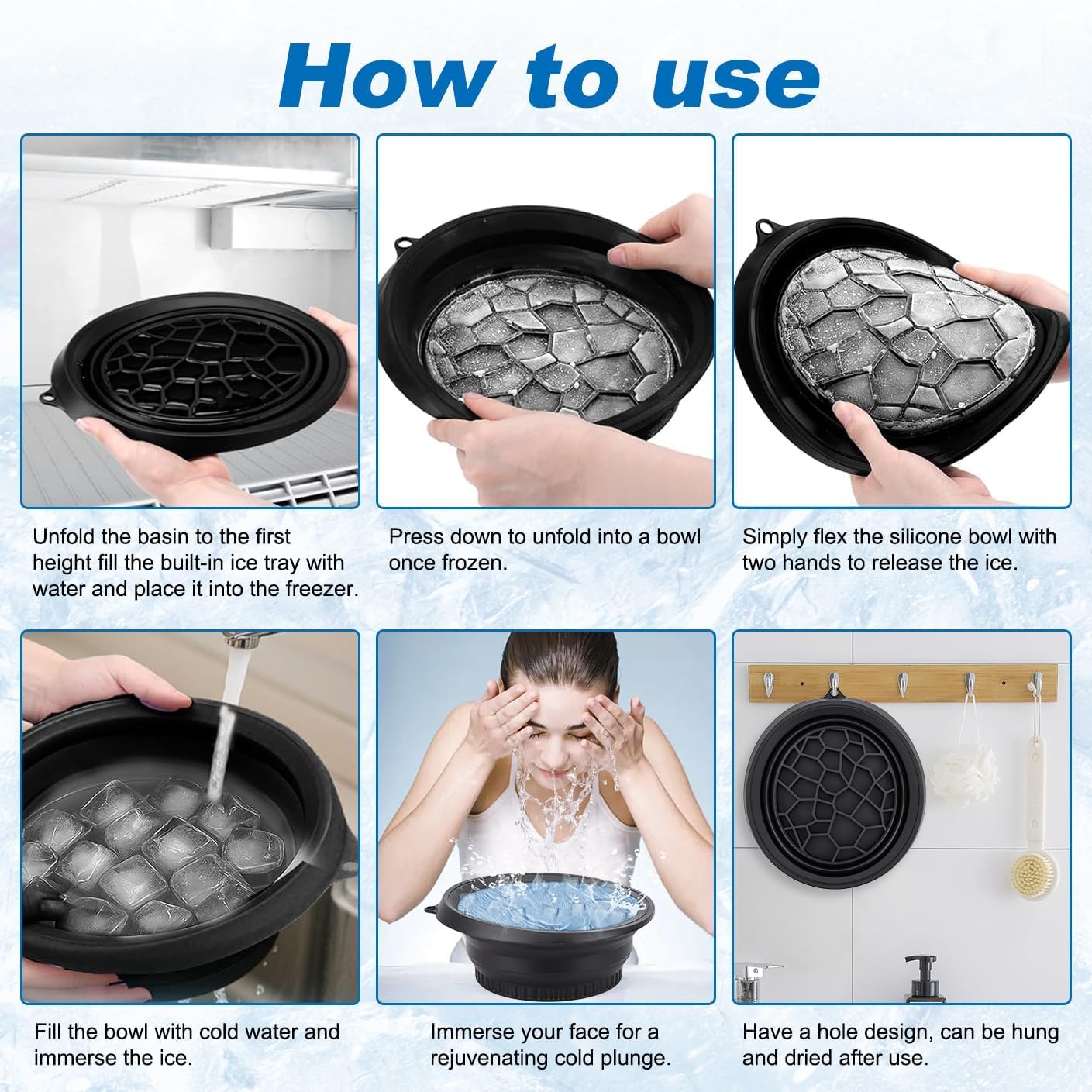 How to use

Unfold the basin to the first height fill the built-in ice tray with water and place it into the freezer.

Press down to unfold into a bowl once frozen.

Simply flex the silicone bowl with two hands to release the ice.

Fill the bowl with cold water and immerse the ice.

Immerse your face for a rejuvenating cold plunge.

Have a hole design, can be hung and dried after use.