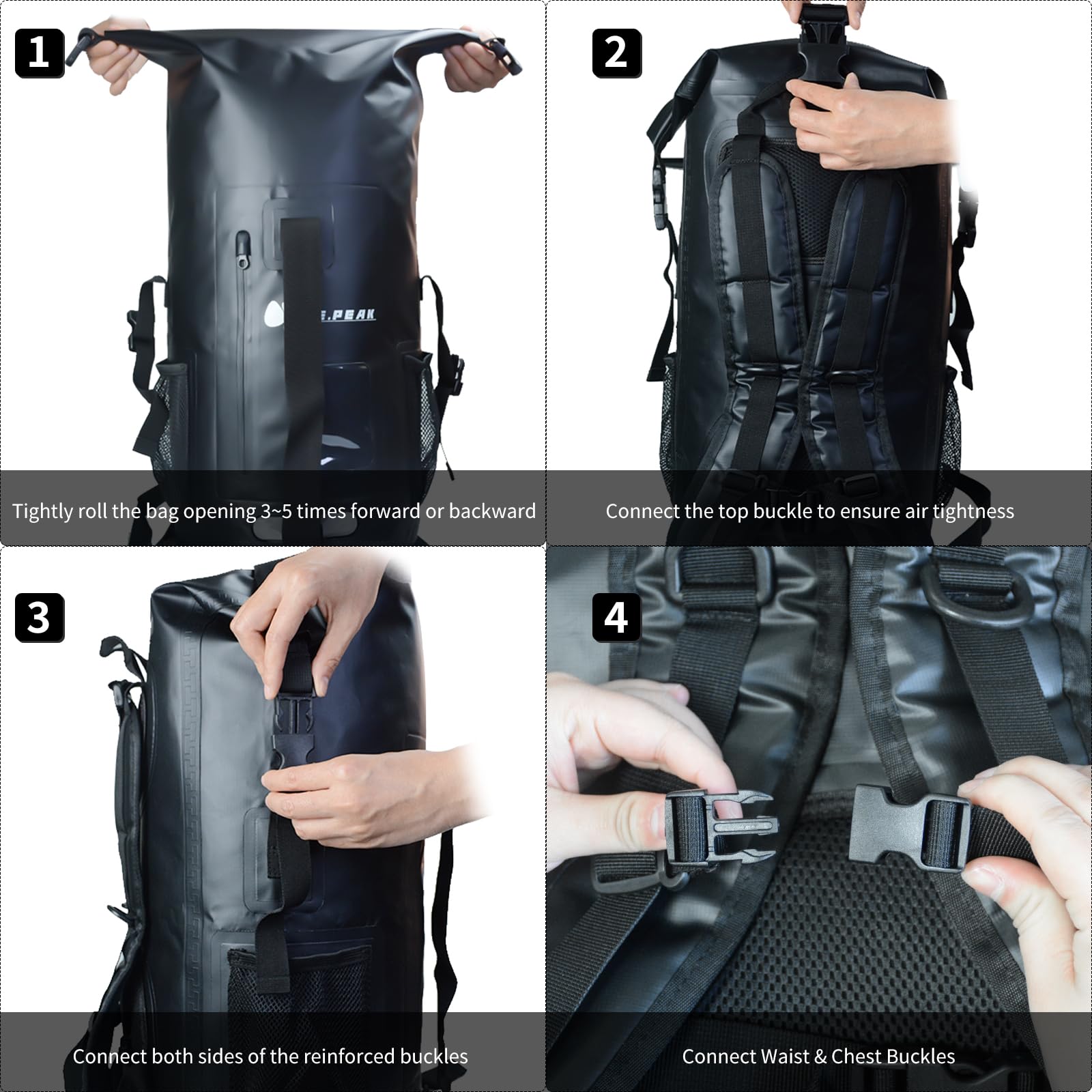 1

E.PEAK

Tightly roll the bag opening 3~5 times forward or backward

2

Connect the top buckle to ensure air tightness

3

Connect both sides of the reinforced buckles

4

Connect Waist & Chest Buckles