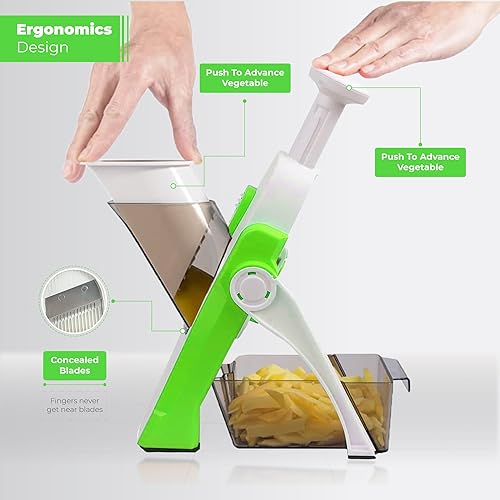 Ergonomics
Design

Push To Advance Vegetable

Push To Advance Vegetable

Concealed Blades

Fingers never get near blades