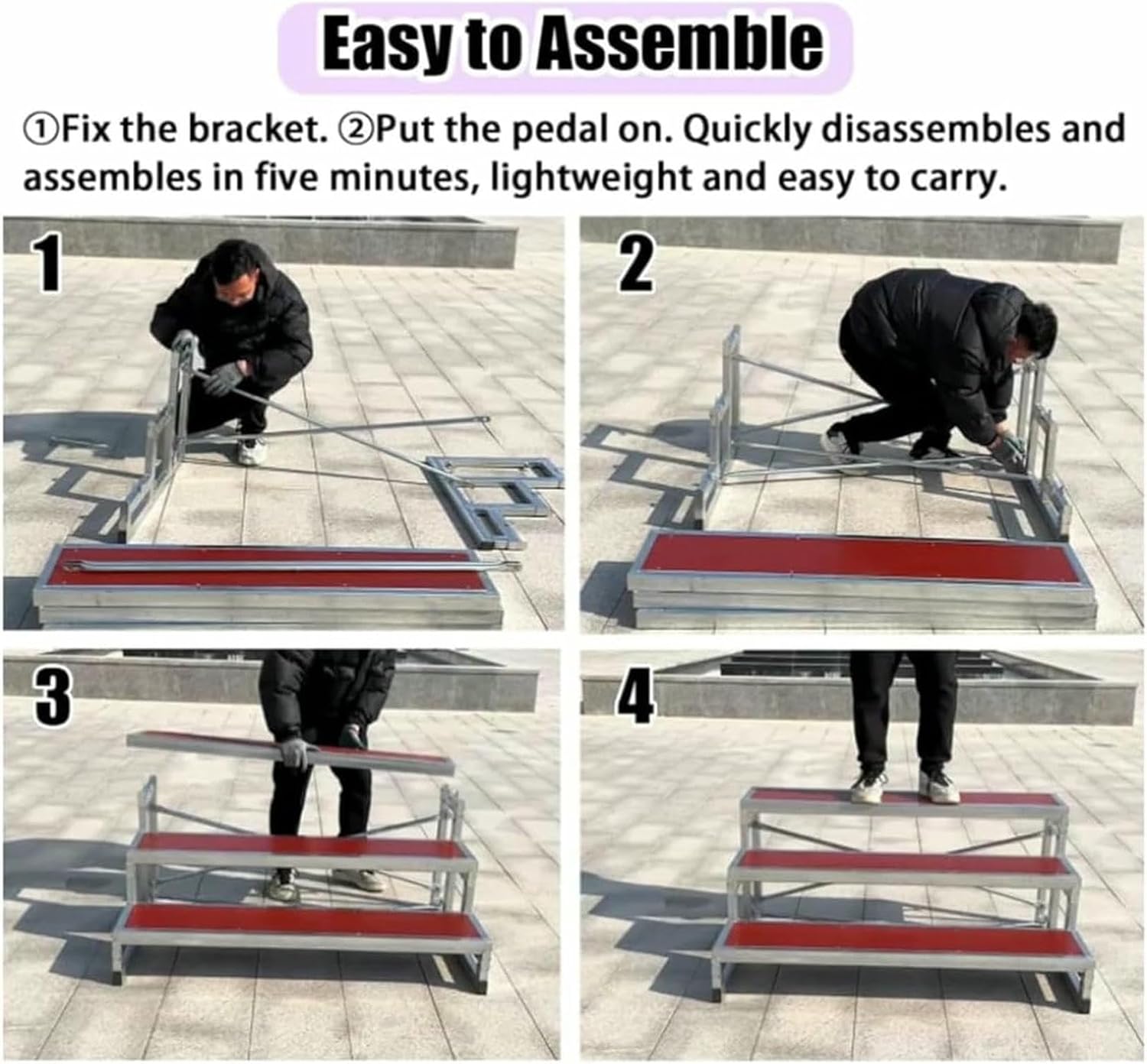 Easy to Assemble

①Fix the bracket. ②Put the pedal on. Quickly disassembles and assembles in five minutes, lightweight and easy to carry.

1

2

3

4