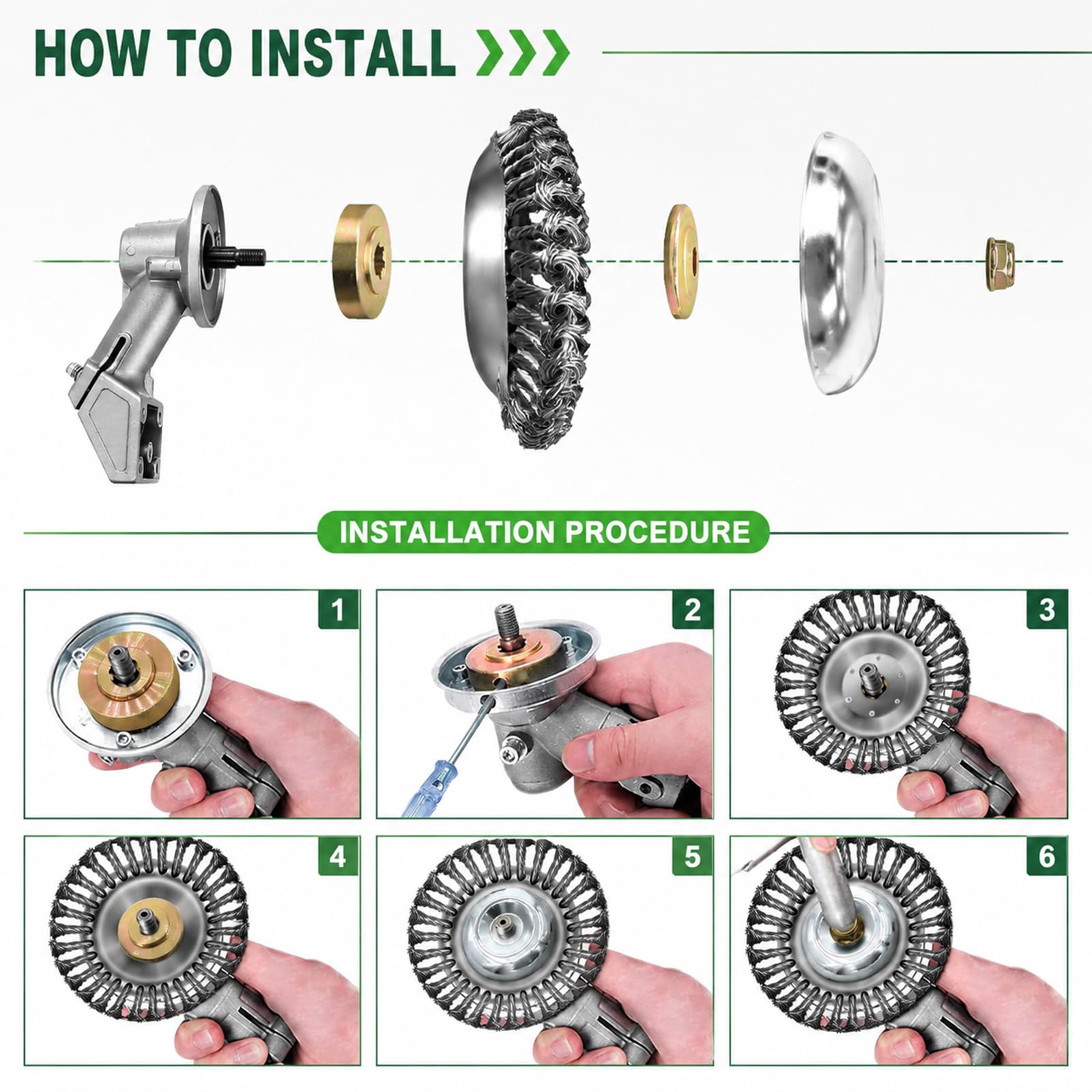 HOW TO INSTALL

INSTALLATION PROCEDURE

1

2

3

4

5

6