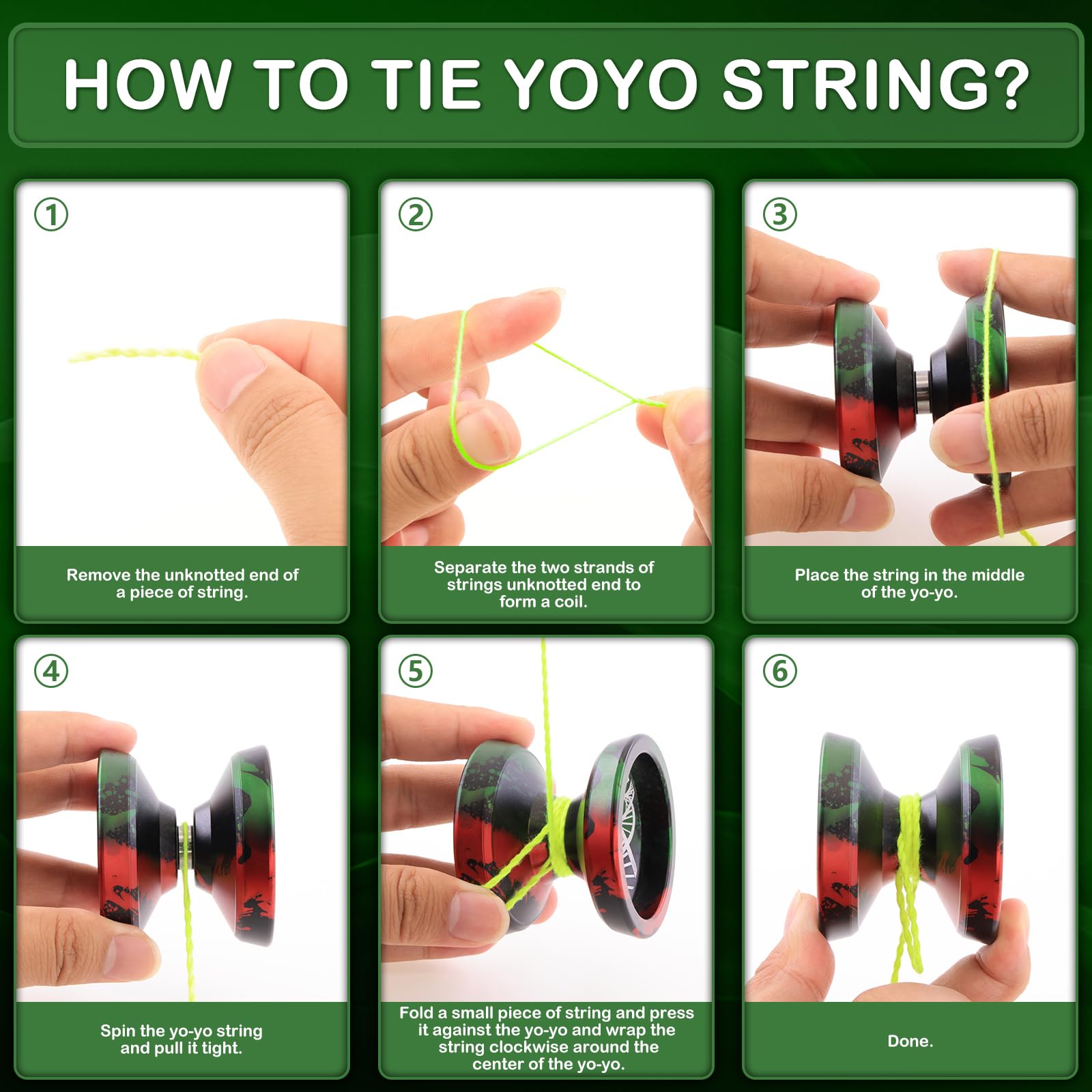 HOW TO TIE YOYO STRING?

①

Remove the unknotted end of a piece of string.

②

Separate the two strands of strings unknotted end to form a coil.

③

Place the string in the middle of the yo-yo.

④

Spin the yo-yo string and pull it tight.

⑤

Fold a small piece of string and press it against the yo-yo and wrap the string clockwise around the center of the yo-yo.

⑥

Done.