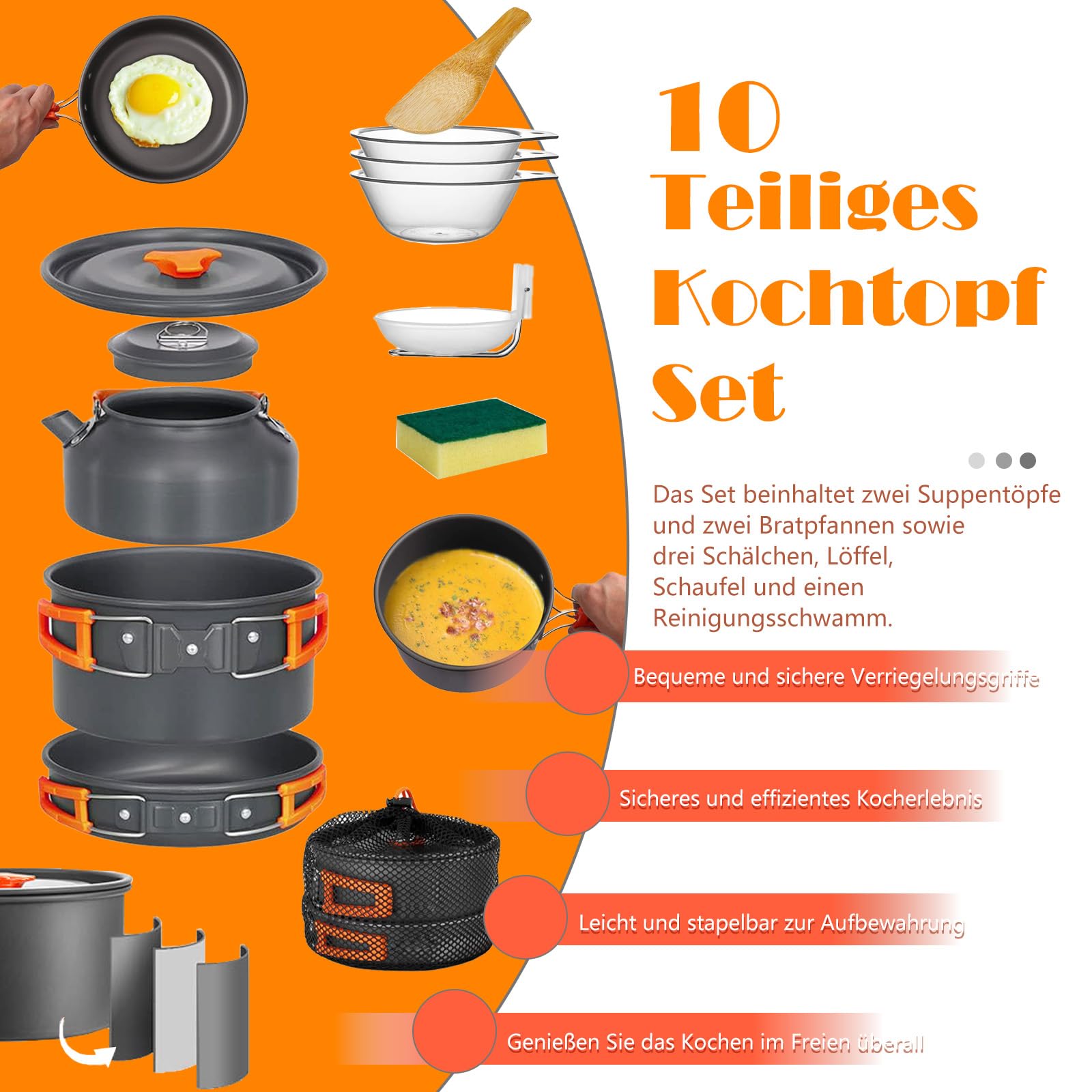 10 Teiliges Kochtopf Set

Das Set beinhaltet zwei Suppentöpfe und zwei Bratpfannen sowie drei Schälchen, Löffel, Schaufel und einen Reinigungsschwamm.

Bequeme und sichere Verriegelungsgriffe

Sicheres und effizientes Kocherlebnis

Leicht und stapelbar zur Aufbewahrung

Genießen Sie das Kochen im Freien überall