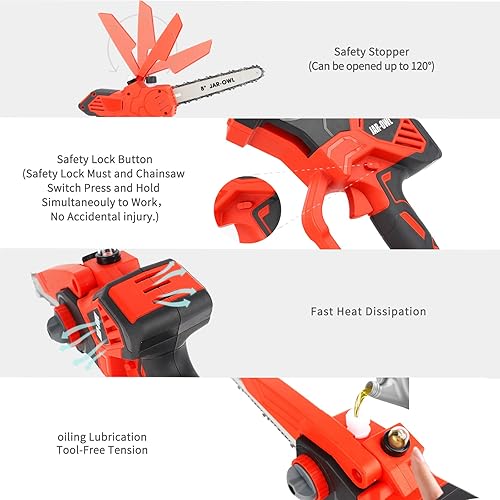 8" JAR-OWL

Safety Stopper
(Can be opened up to 120°)

JAR-OWL

Safety Lock Button
(Safety Lock Must and Chainsaw Switch Press and Hold Simultaneouly to Work, No Accidental injury.)

Fast Heat Dissipation

oiling Lubrication
Tool-Free Tension