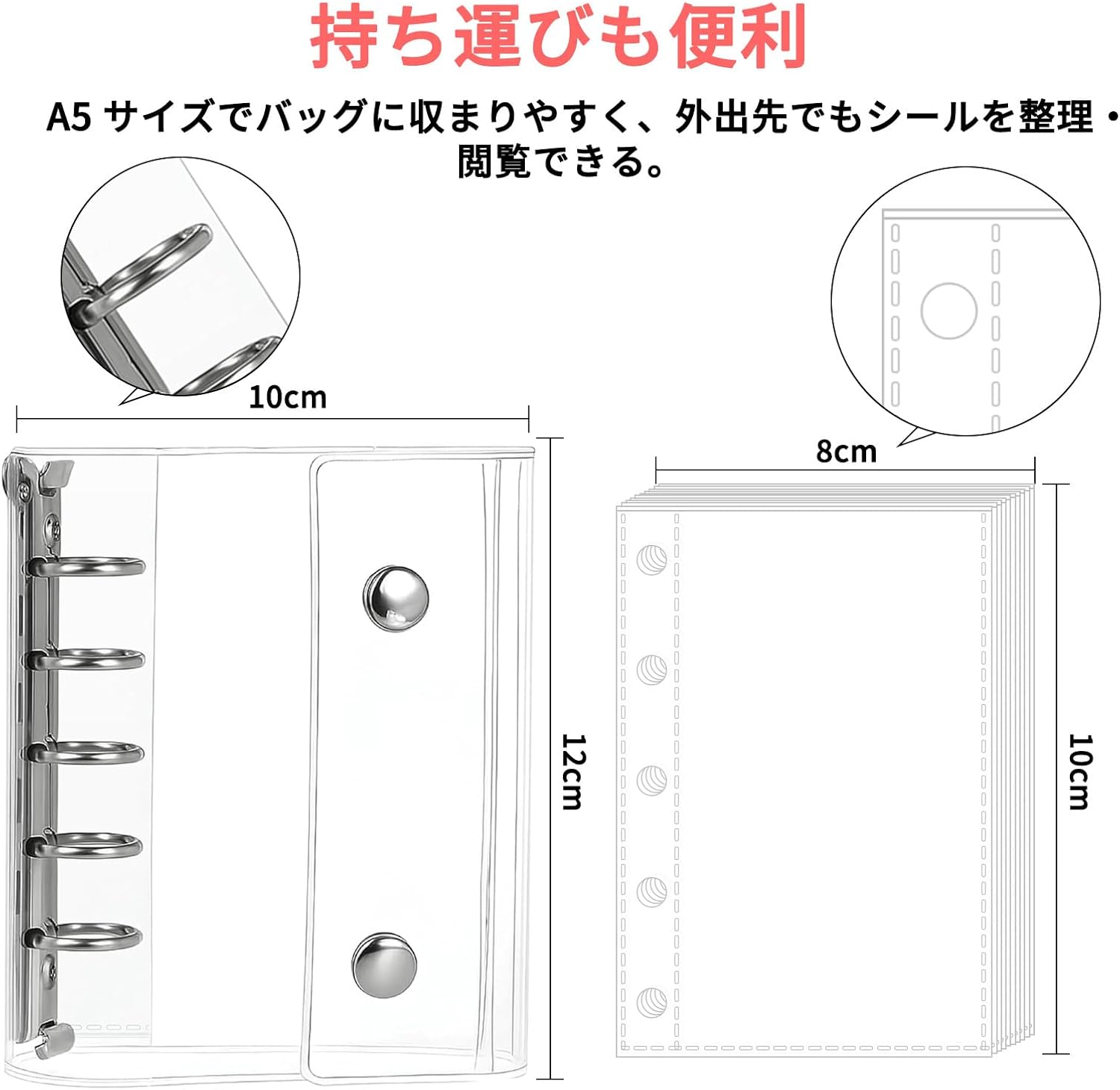 持ち運びも便利

A5 サイズでバッグに収まりやすく、外出先でもシールを整理・閲覧できる。

10cm

12cm

8cm

10cm