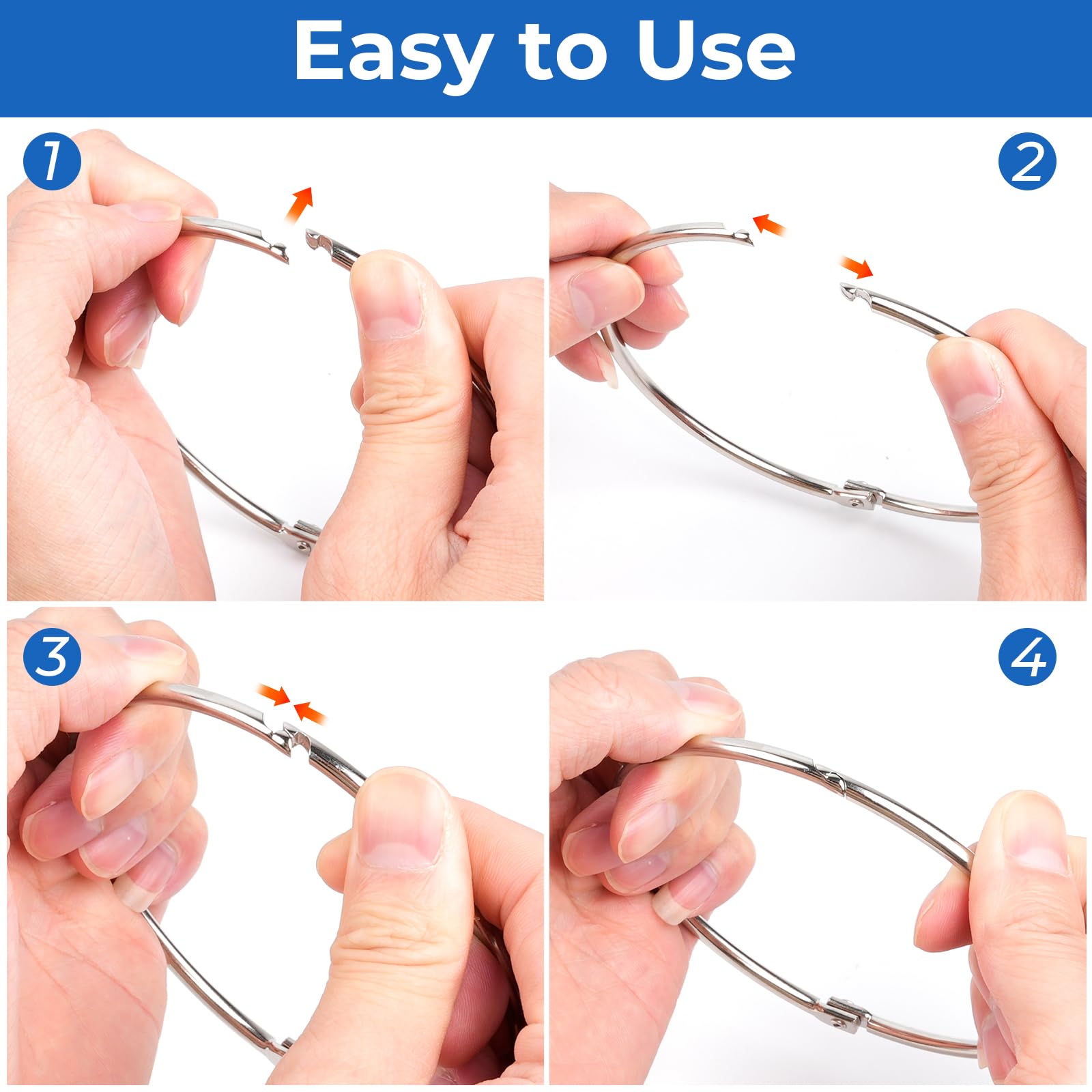 Easy to Use

1

2

3

4