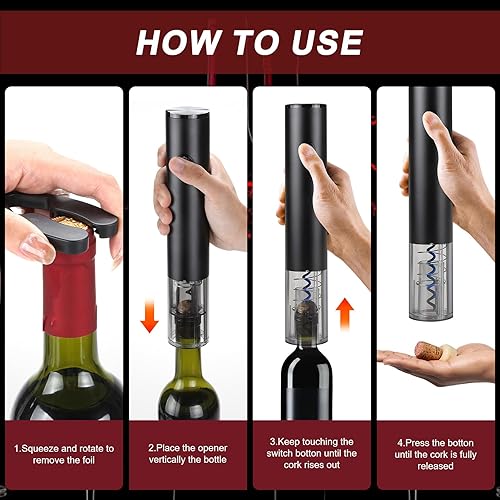 HOW TO USE

1.Squeeze and rotate to remove the foil

2.Place the opener vertically the bottle

3.Keep touching the switch botton until the cork rises out

4.Press the botton until the cork is fully released