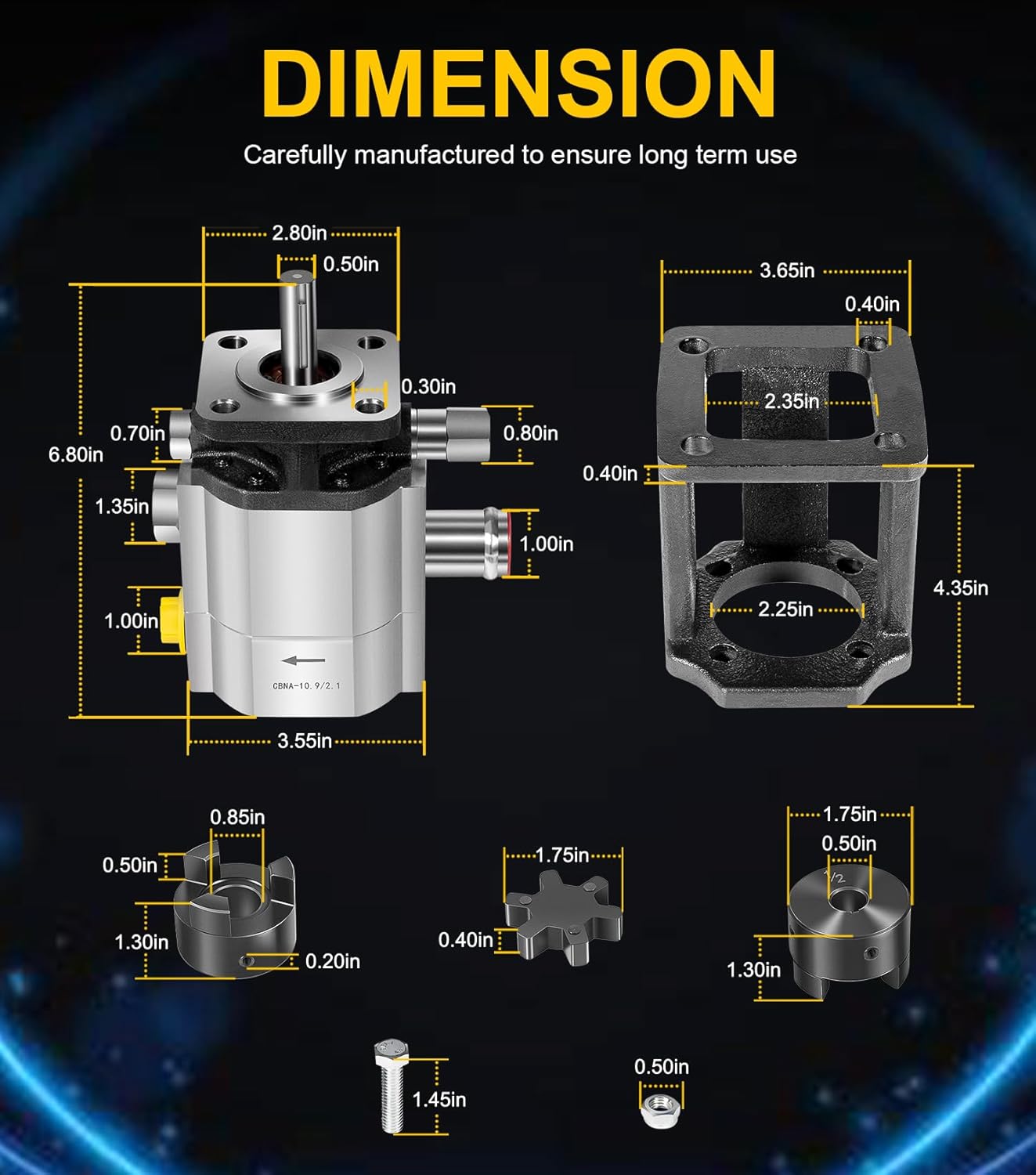 DIMENSION

Carefully manufactured to ensure long term use

2.80in
0.50in
0.30in
0.70in
0.80in
6.80in
1.35in
1.00in
1.00in
CBNA-10.9/2.1
3.55in

3.65in
0.40in
2.35in
0.40in
4.35in
2.25in

0.85in
0.50in
1.30in
0.20in

1.75in
0.40in

1.75in
0.50in
1/2
1.30in

1.45in

0.50in