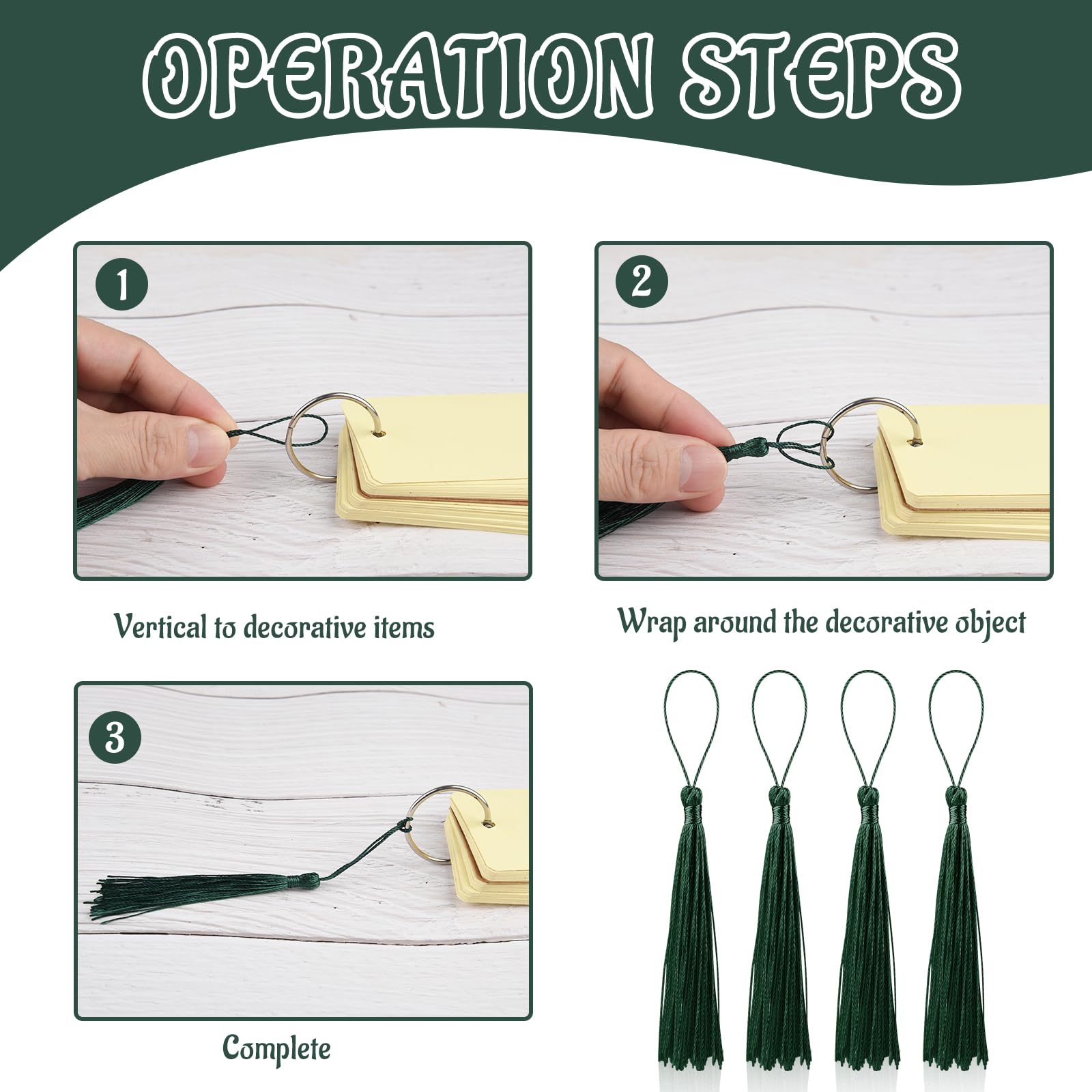 OPERATION STEPS

1

Vertical to decorative items

2

Wrap around the decorative object

3

Complete