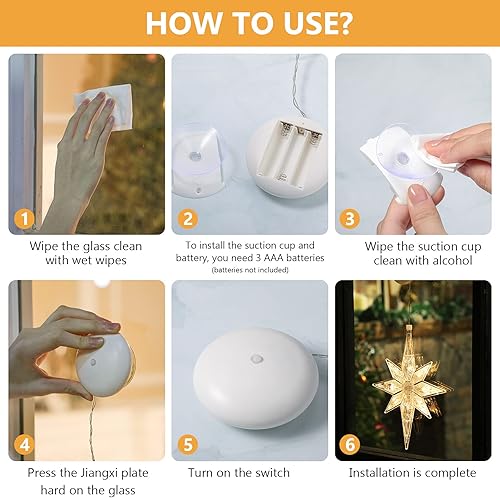 HOW TO USE?

1
Wipe the glass clean with wet wipes

2
To install the suction cup and battery, you need 3 AAA batteries
(batteries not included)

3
Wipe the suction cup clean with alcohol

4
Press the Jiangxi plate hard on the glass

5
Turn on the switch

6
Installation is complete