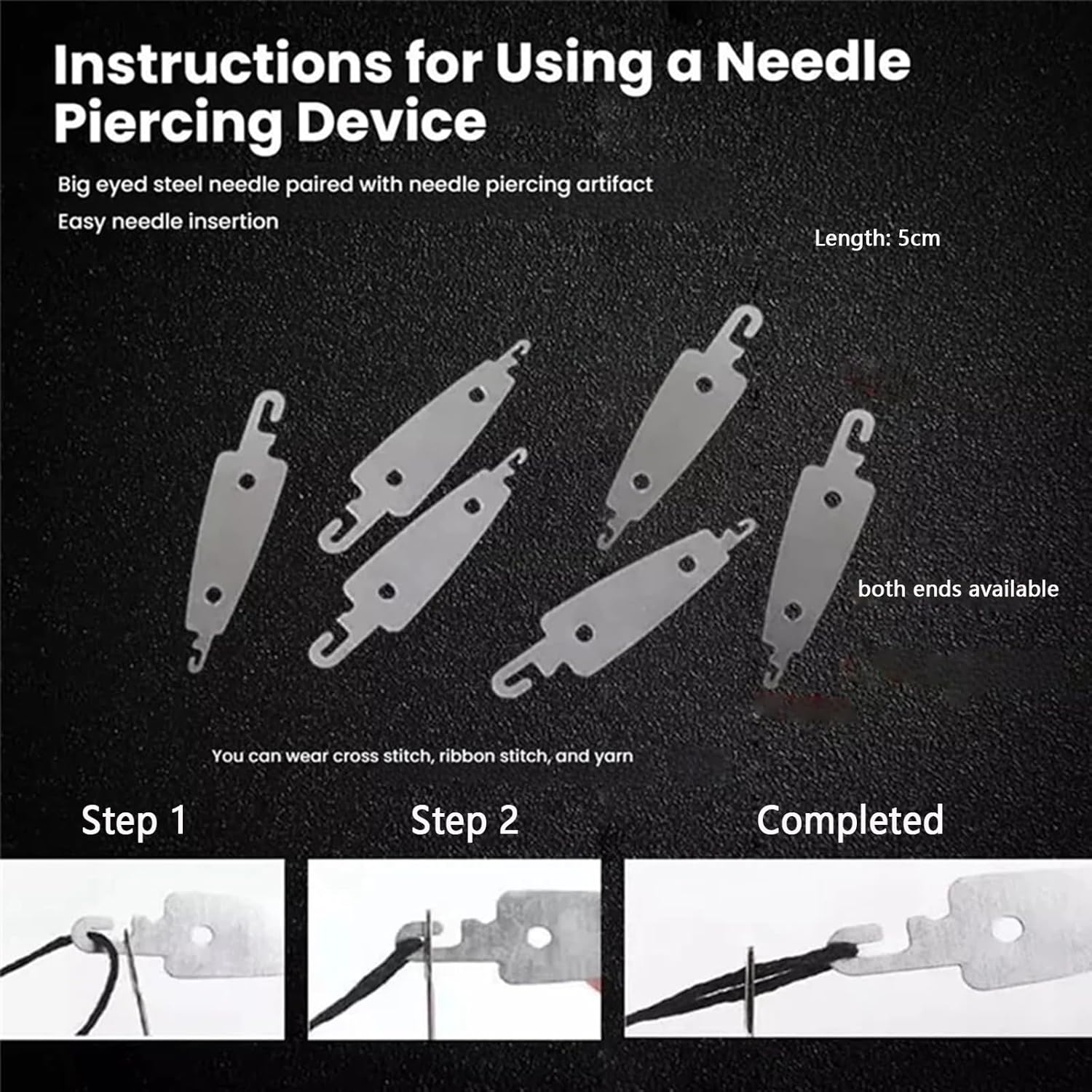 Instructions for Using a Needle Piercing Device

Big eyed steel needle paired with needle piercing artifact

Easy needle insertion

Length: 5cm

both ends available

You can wear cross stitch, ribbon stitch, and yarn

Step 1

Step 2

Completed