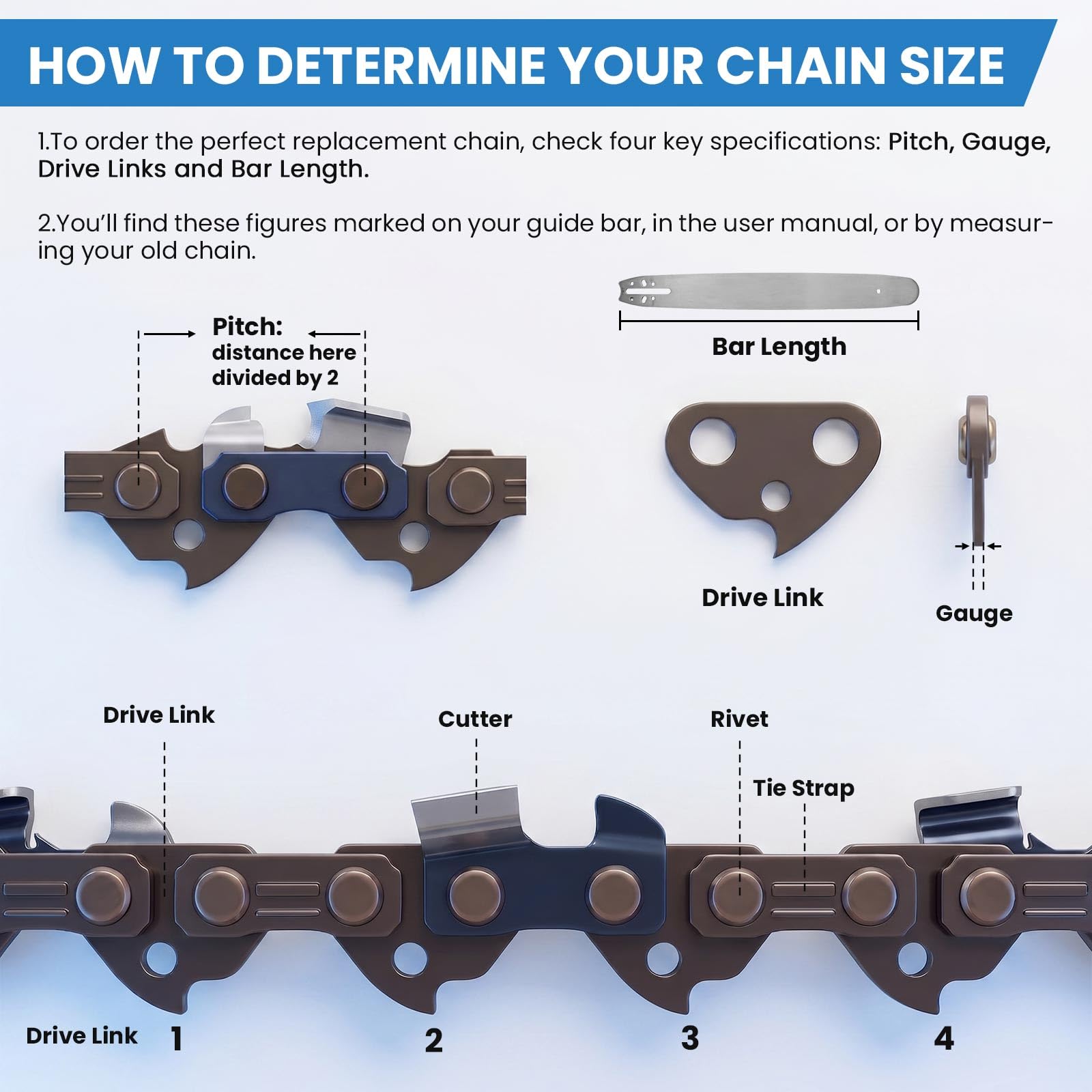 HOW TO DETERMINE YOUR CHAIN SIZE

1.To order the perfect replacement chain, check four key specifications: Pitch, Gauge, Drive Links and Bar Length.

2.You'll find these figures marked on your guide bar, in the user manual, or by measuring your old chain.

Pitch: distance here divided by 2

Bar Length

Drive Link

Gauge

Drive Link

Cutter

Rivet

Tie Strap

Drive Link 1

2

3

4