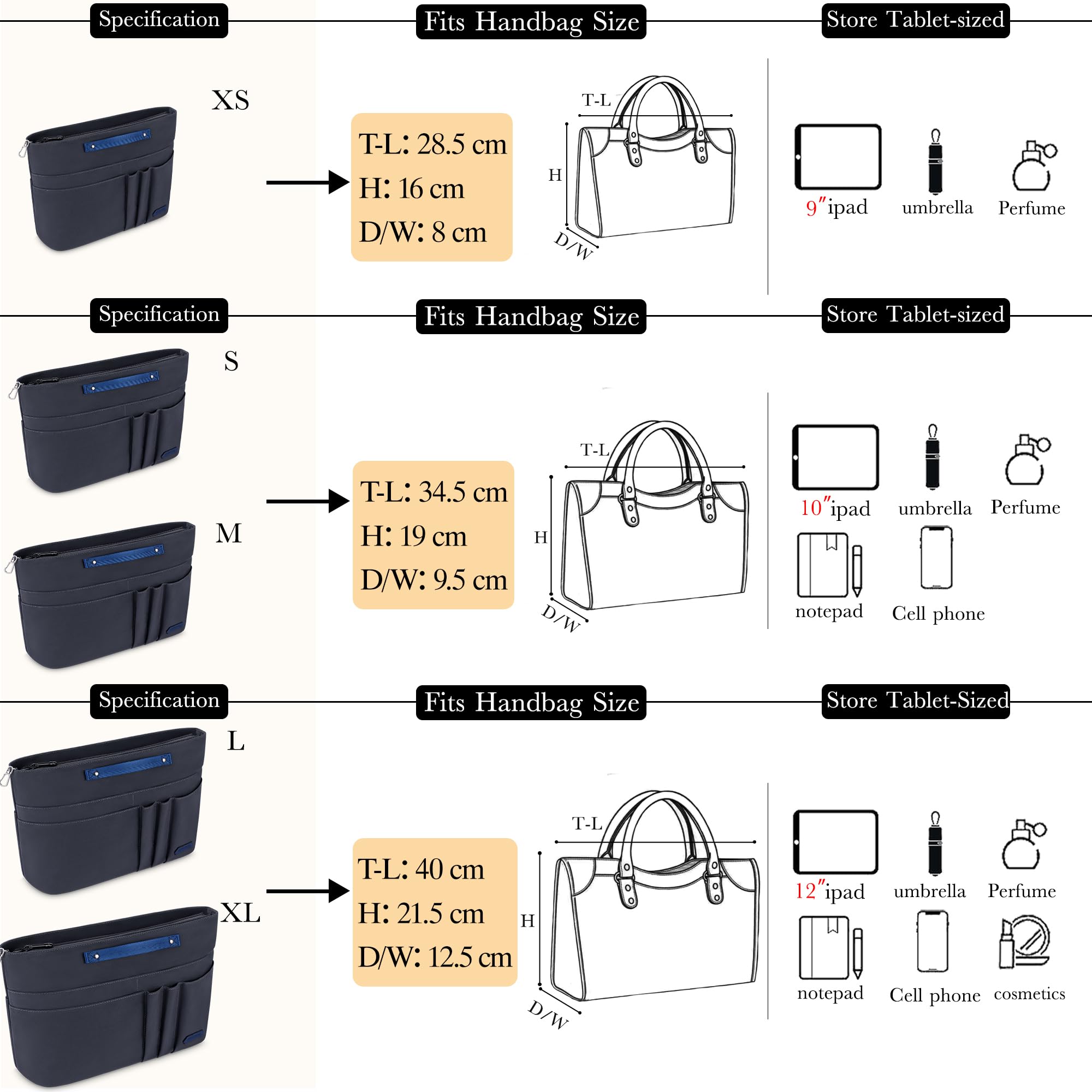 Specification

Fits Handbag Size

Store Tablet-sized

XS

T-L: 28.5 cm
H: 16 cm
D/W: 8 cm

T-L

H

D/W

9″ipad

umbrella

Perfume

Specification

Fits Handbag Size

Store Tablet-sized

S

M

T-L: 34.5 cm
H: 19 cm
D/W: 9.5 cm

T-L

H

D/W

10″ipad

umbrella

Perfume

notepad

Cell phone

Specification

Fits Handbag Size

Store Tablet-Sized

L

XL

T-L: 40 cm
H: 21.5 cm
D/W: 12.5 cm

T-L

H

D/W

12″ipad

umbrella

Perfume

notepad

Cell phone

cosmetics