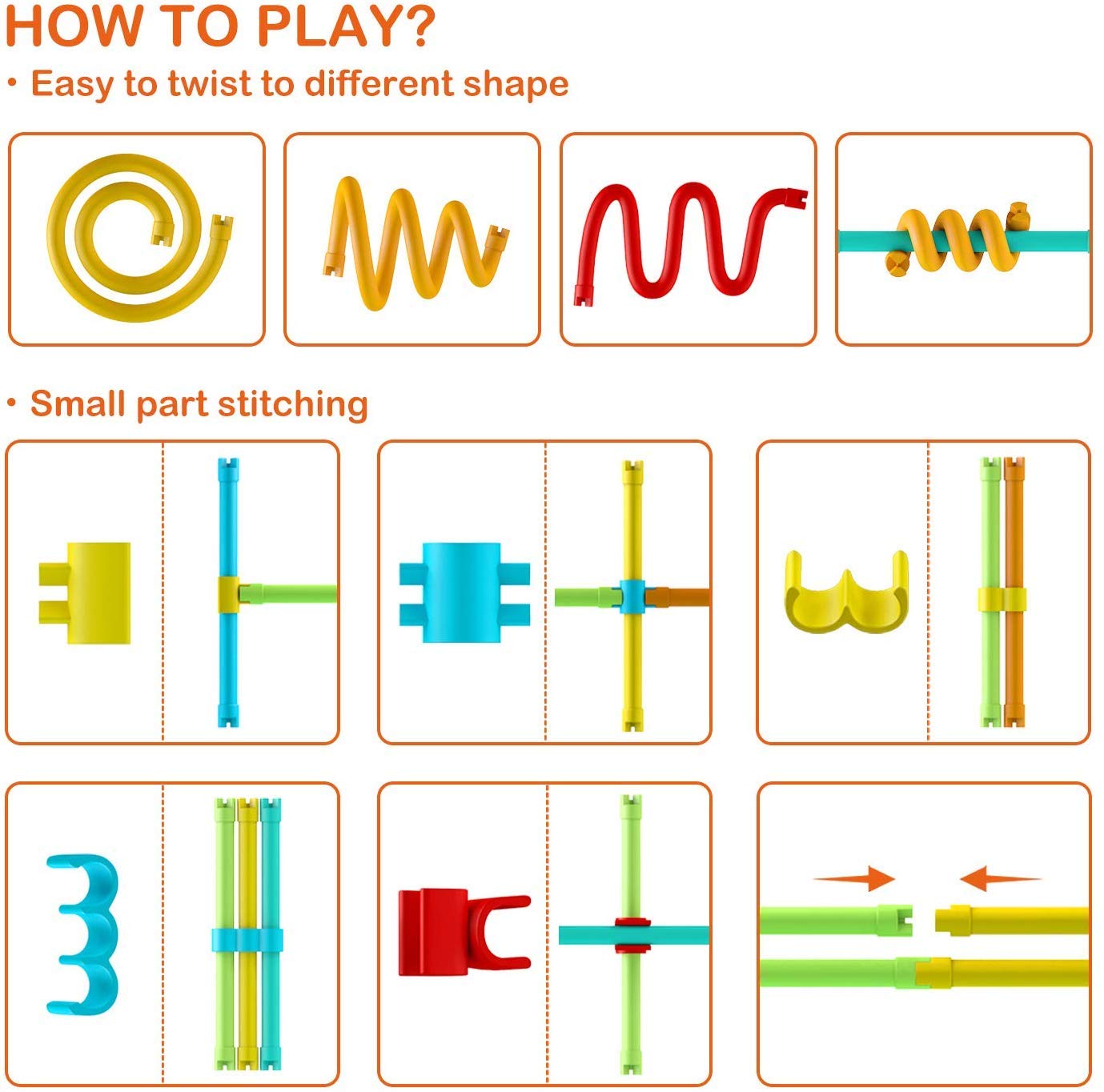 HOW TO PLAY?

• Easy to twist to different shape

• Small part stitching