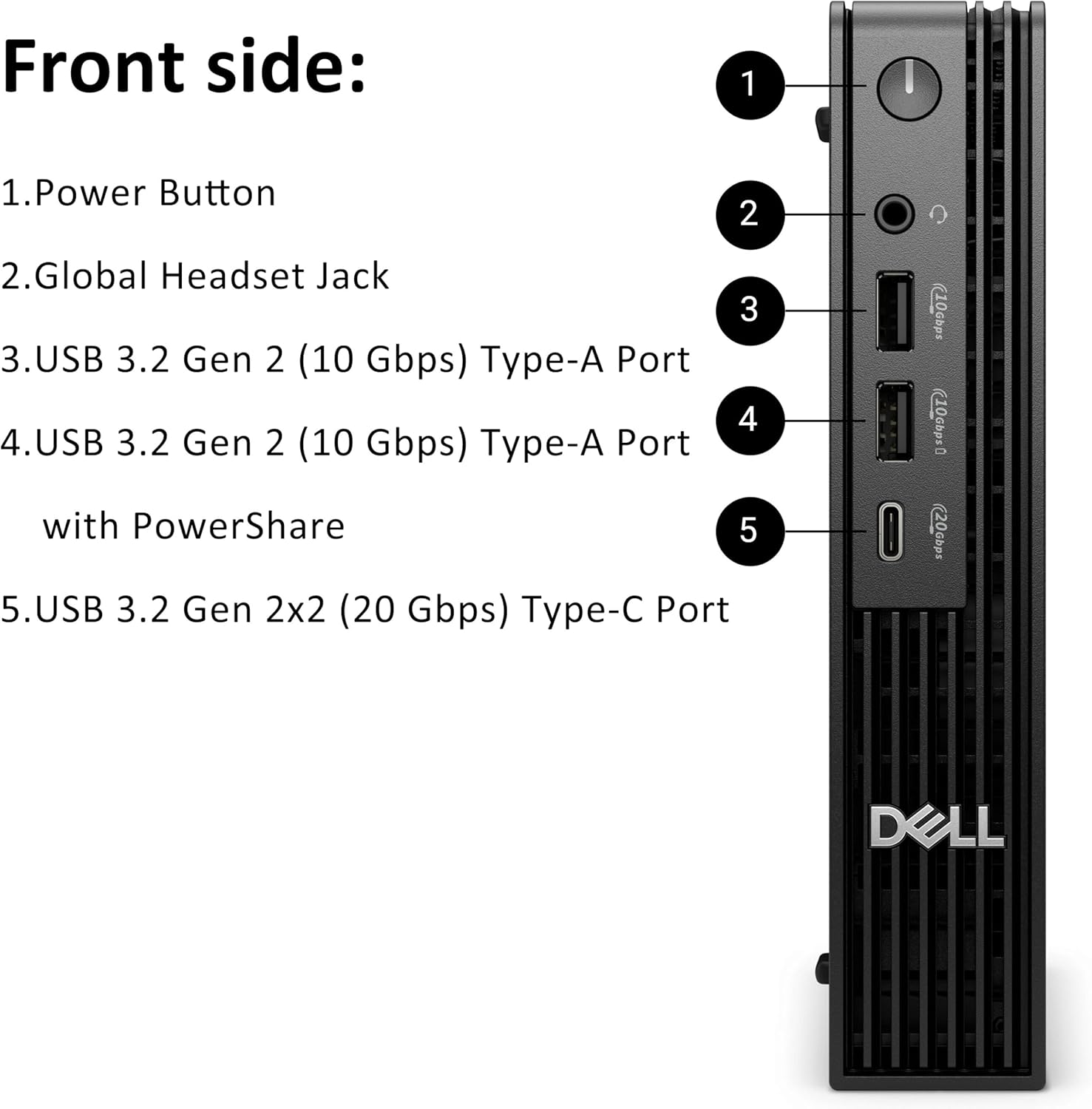 Front side:

1.Power Button

2.Global Headset Jack

3.USB 3.2 Gen 2 (10 Gbps) Type-A Port

4.USB 3.2 Gen 2 (10 Gbps) Type-A Port with PowerShare

5.USB 3.2 Gen 2x2 (20 Gbps) Type-C Port

1

2

3

10Gbps

4

10Gbps

5

20Gbps

DELL