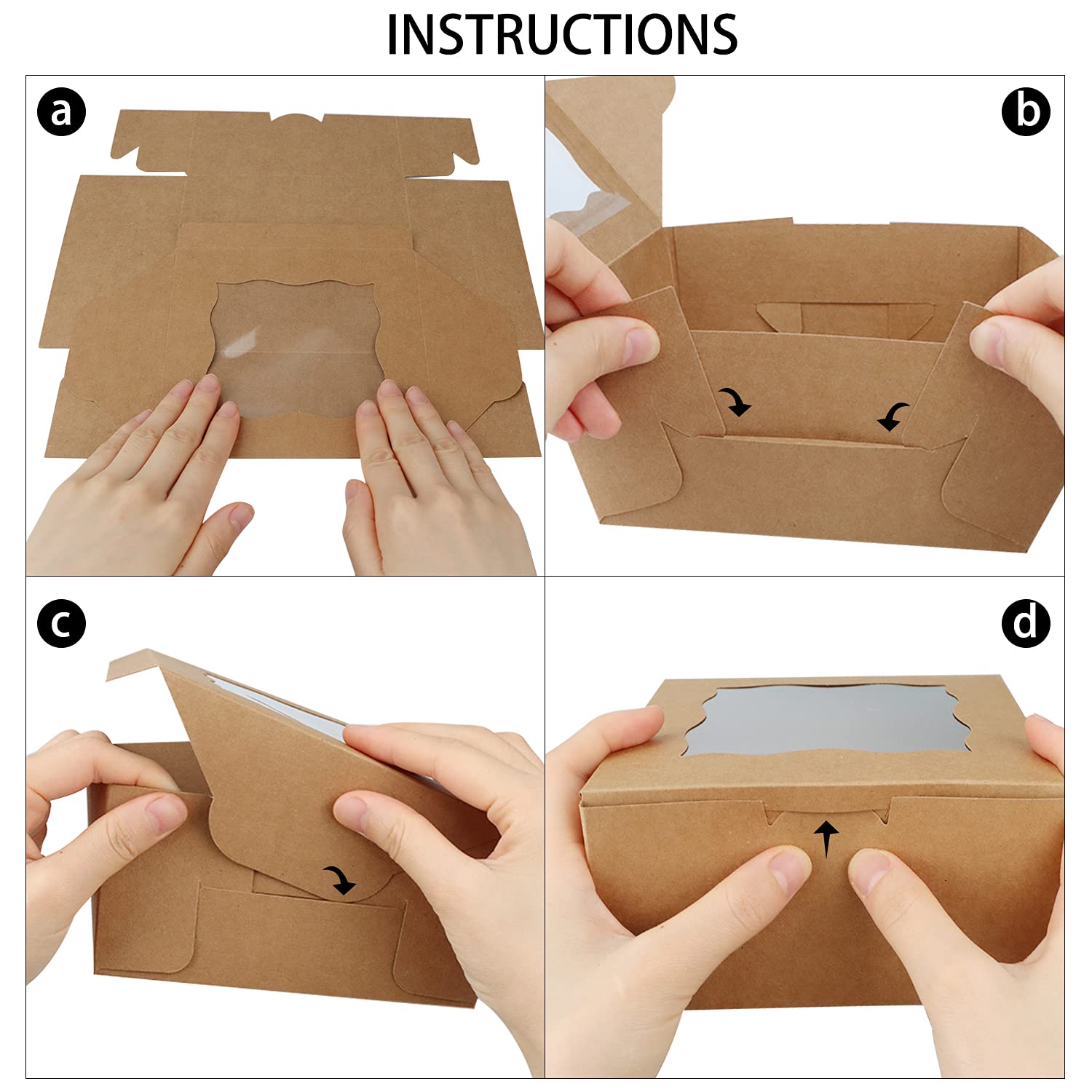 INSTRUCTIONS

a

b

c

d