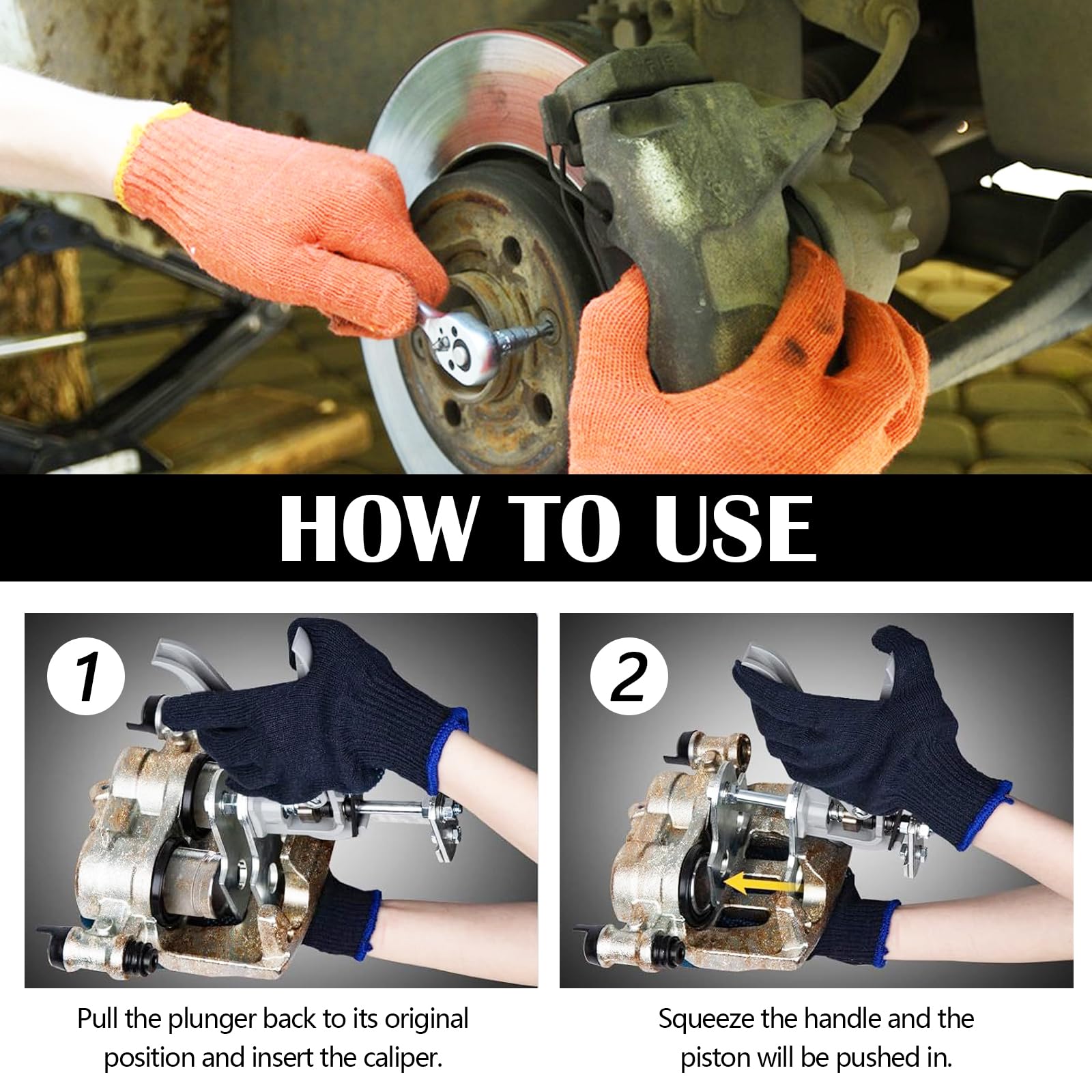 HOW TO USE

1

Pull the plunger back to its original position and insert the caliper.

2

Squeeze the handle and the piston will be pushed in.