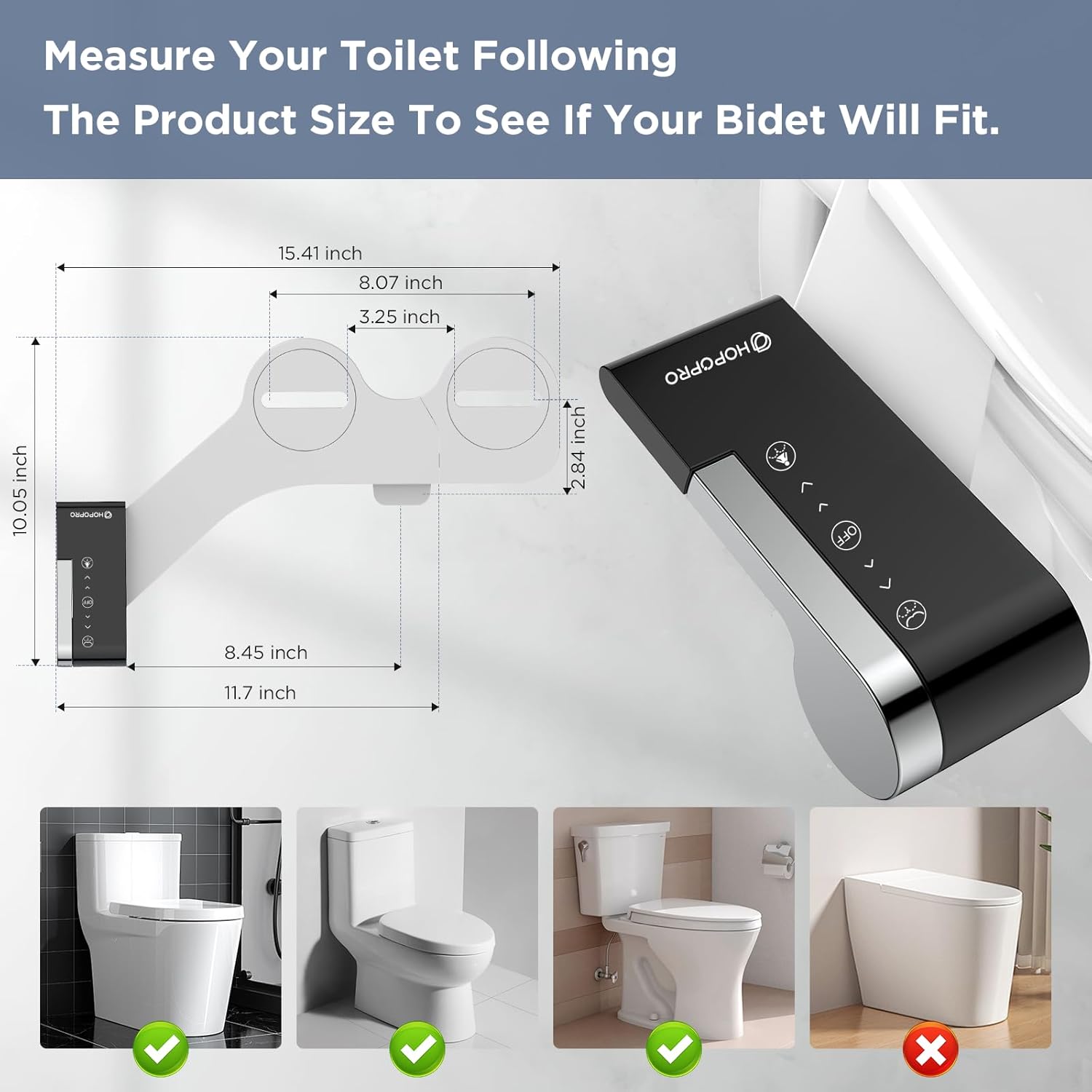 Measure Your Toilet Following
The Product Size To See If Your Bidet Will Fit.

15.41 inch
8.07 inch
3.25 inch
10.05 inch
2.84 inch
HOPOPRO
OFF
8.45 inch
11.7 inch
HOPOPRO
OFF